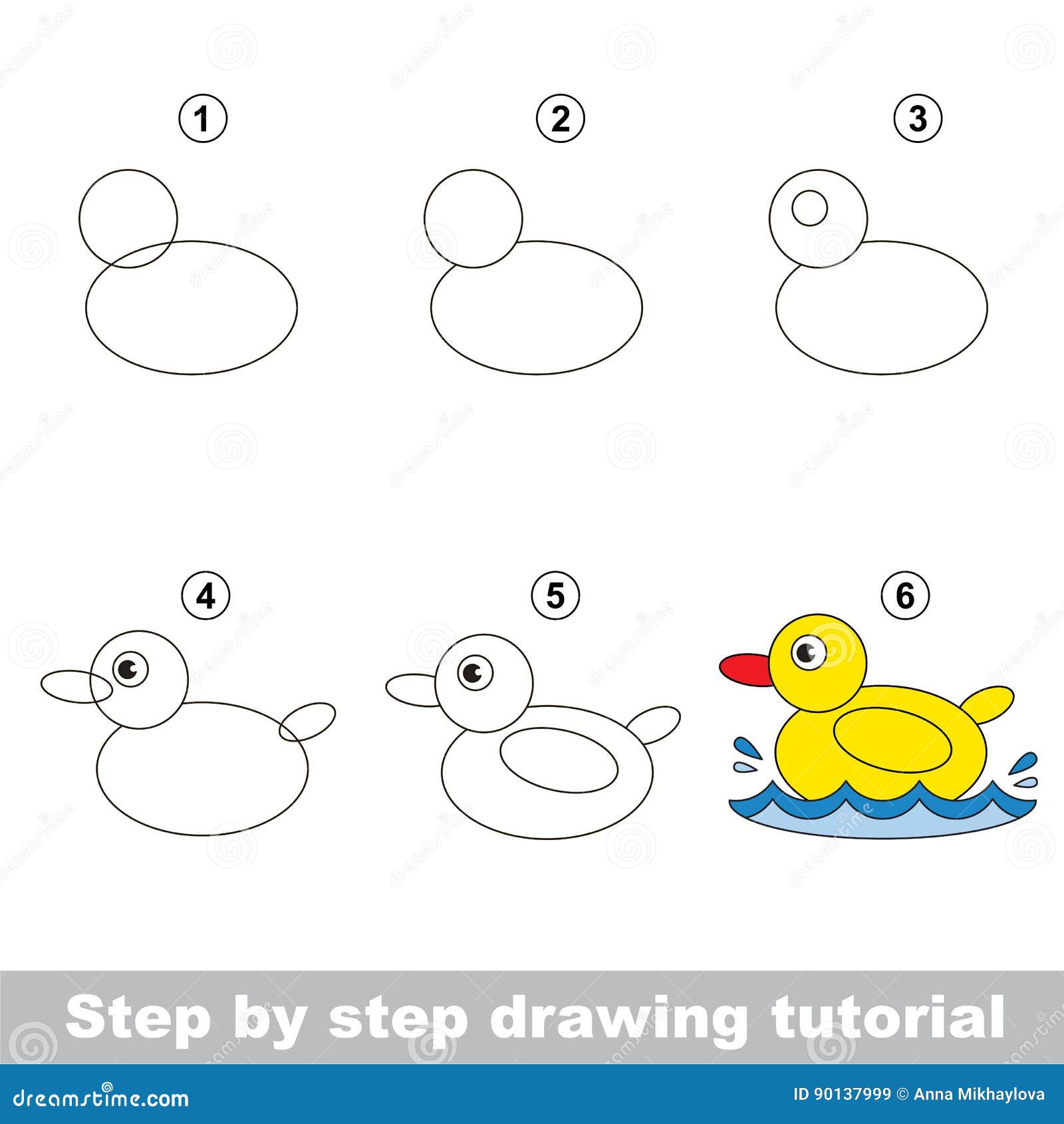 1

2

3

4

5

6

Step by step drawing tutorial

dreamstime.com

ID 90137999 © Anna Mikhaylova