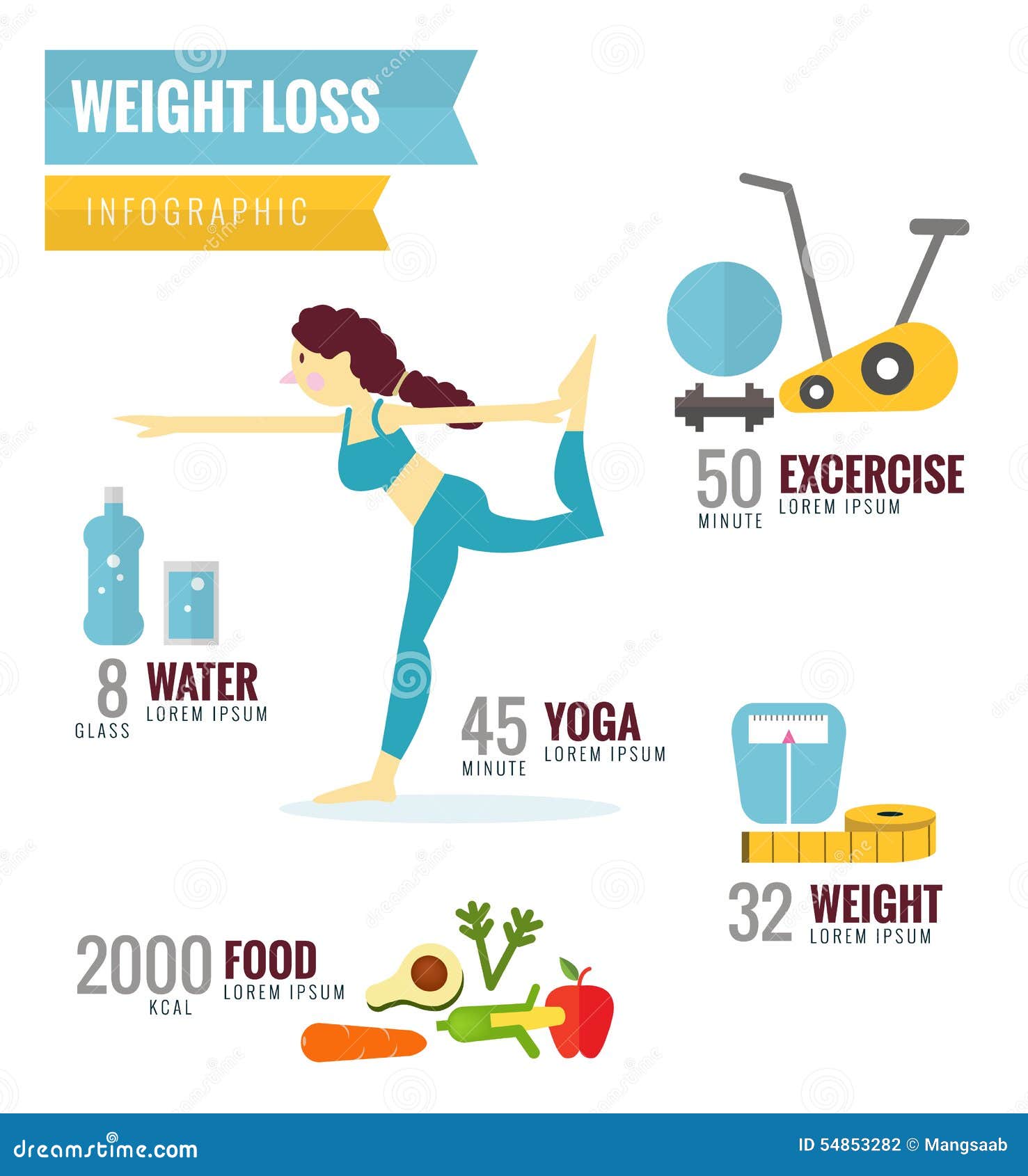 WEIGHT LOSS

INFOGRAPHIC

50 MINUTE EXCERCISE LOREM IPSUM

8 GLASS WATER LOREM IPSUM

45 MINUTE YOGA LOREM IPSUM

32 WEIGHT LOREM IPSUM

2000 KCAL FOOD LOREM IPSUM

dreamstime.com

ID 54853282 © Mangsaab