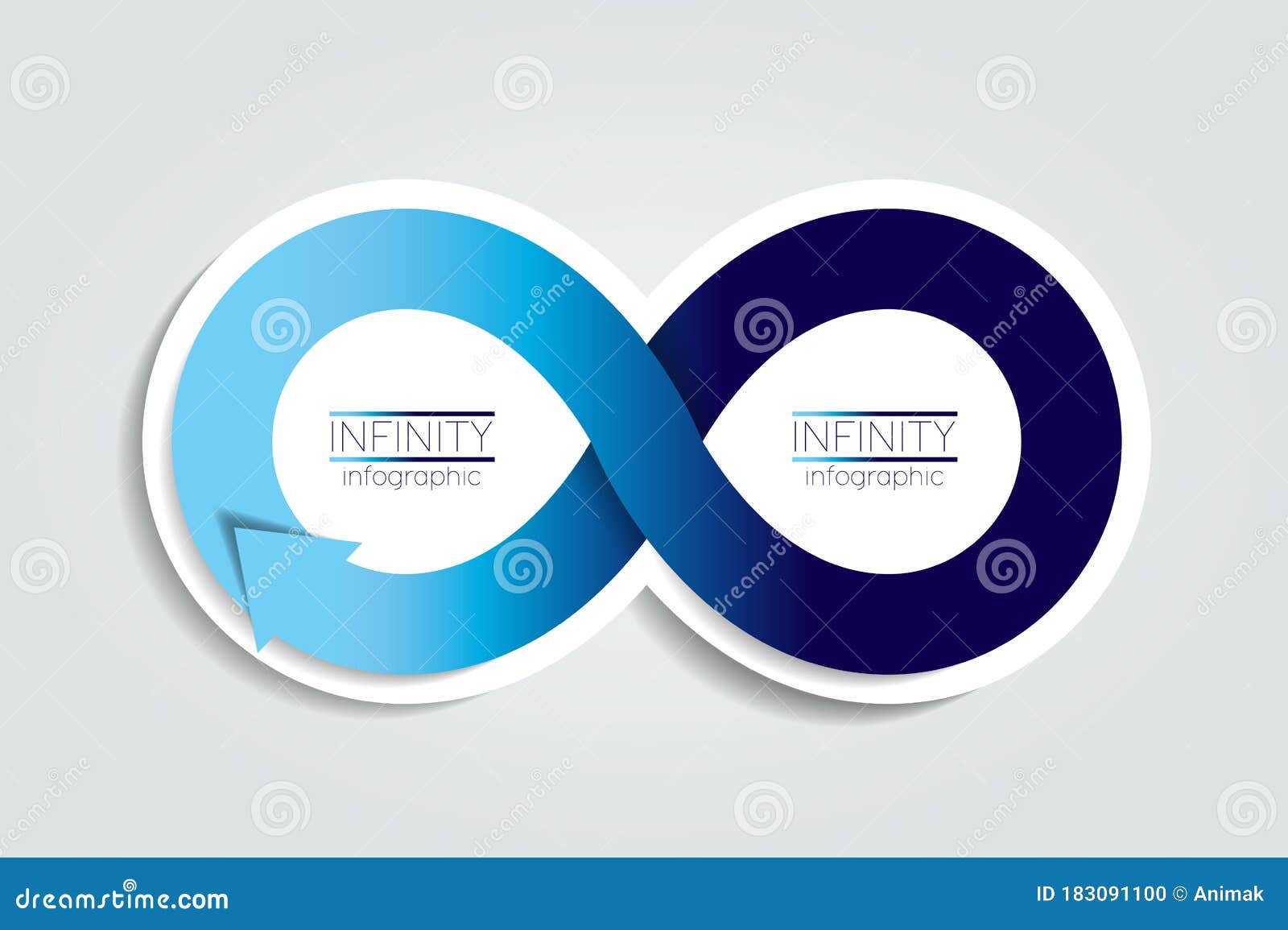 INFINITY
infographic

INFINITY
infographic

dreamstime.com

ID 183091100 © Animak