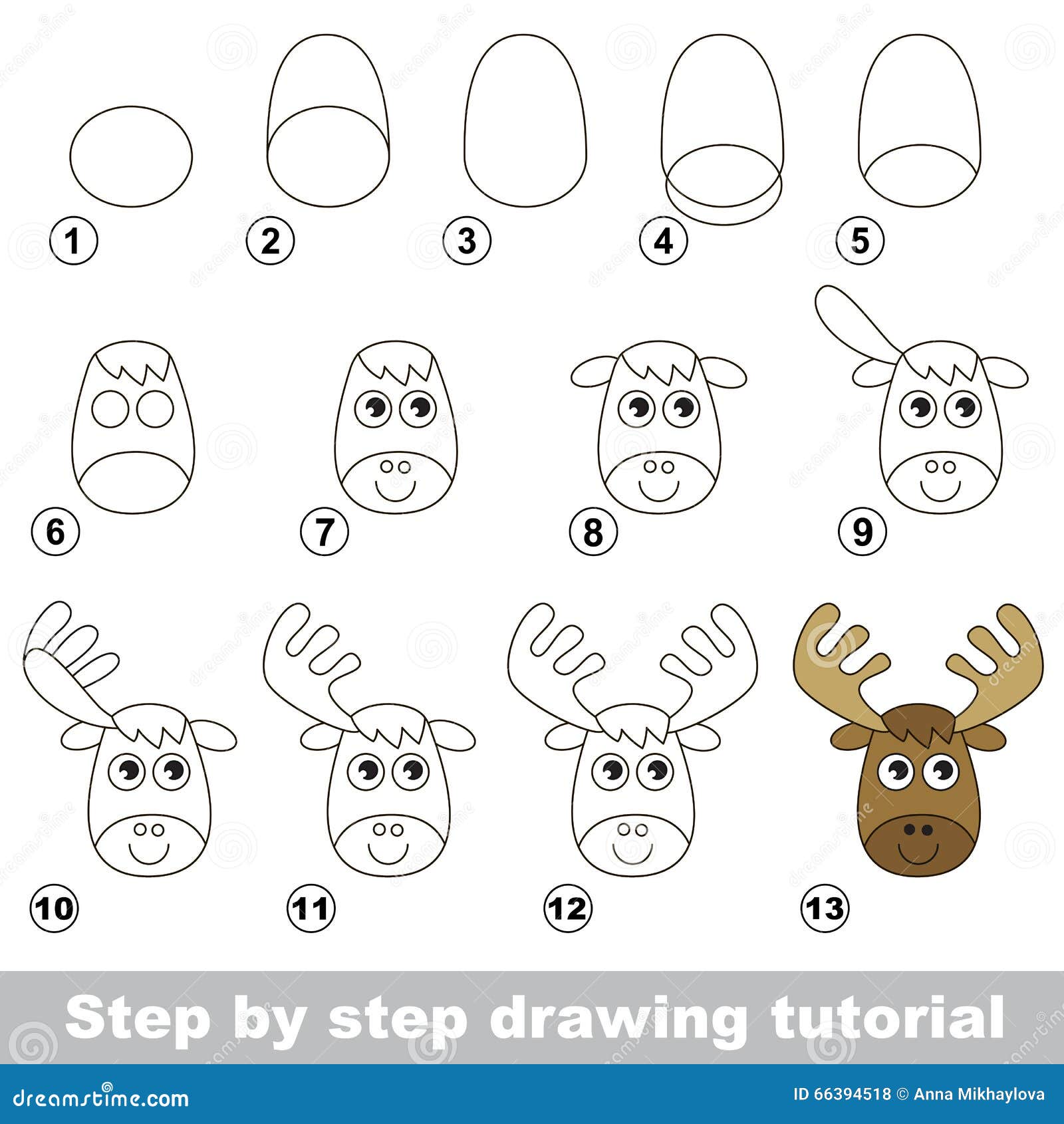 1
2
3
4
5
6
7
8
9
10
11
12
13

Step by step drawing tutorial

dreamstime.com

ID 66394518 © Anna Mikhaylova