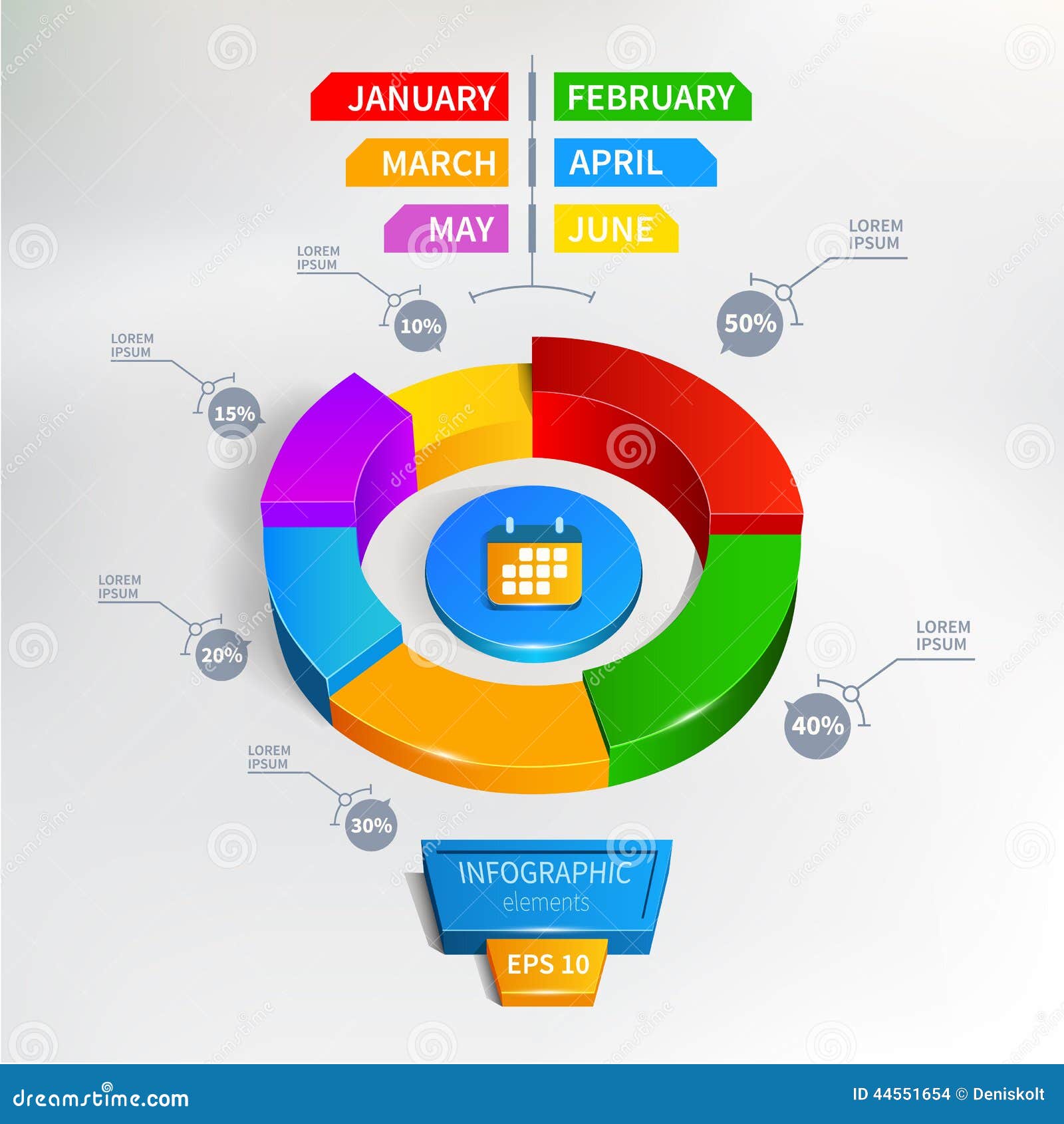 JANUARY
FEBRUARY
MARCH
APRIL
MAY
JUNE

LOREM IPSUM
10%

LOREM IPSUM
50%

LOREM IPSUM
15%

LOREM IPSUM
20%

LOREM IPSUM
40%

LOREM IPSUM
30%

INFOGRAPHIC
elements
EPS 10

dreamstime.com
ID 44551654 © Deniskolt