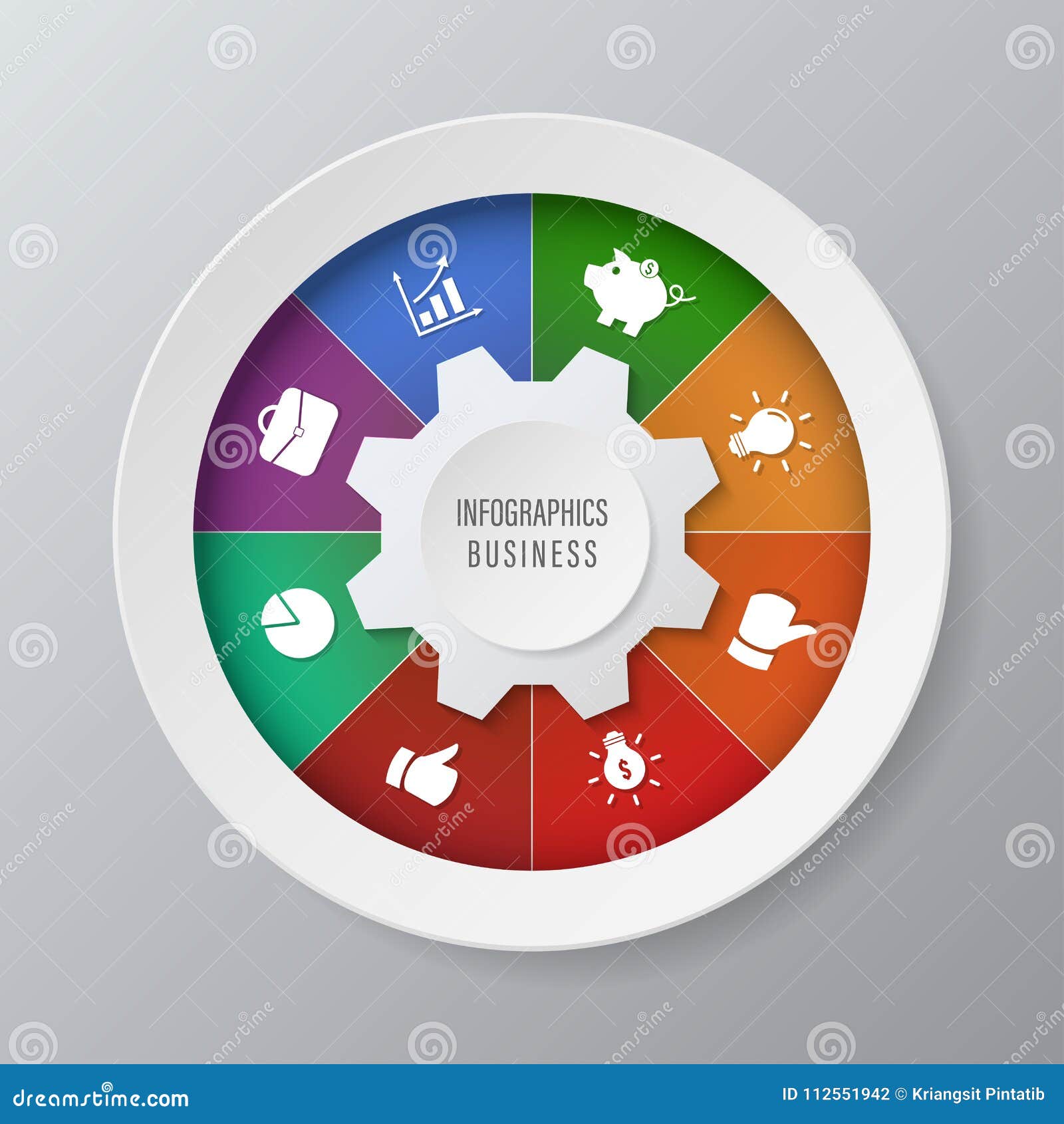 INFOGRAPHICS
BUSINESS

dreamstime.com

ID 112551942 © Kriangsit Pintatib