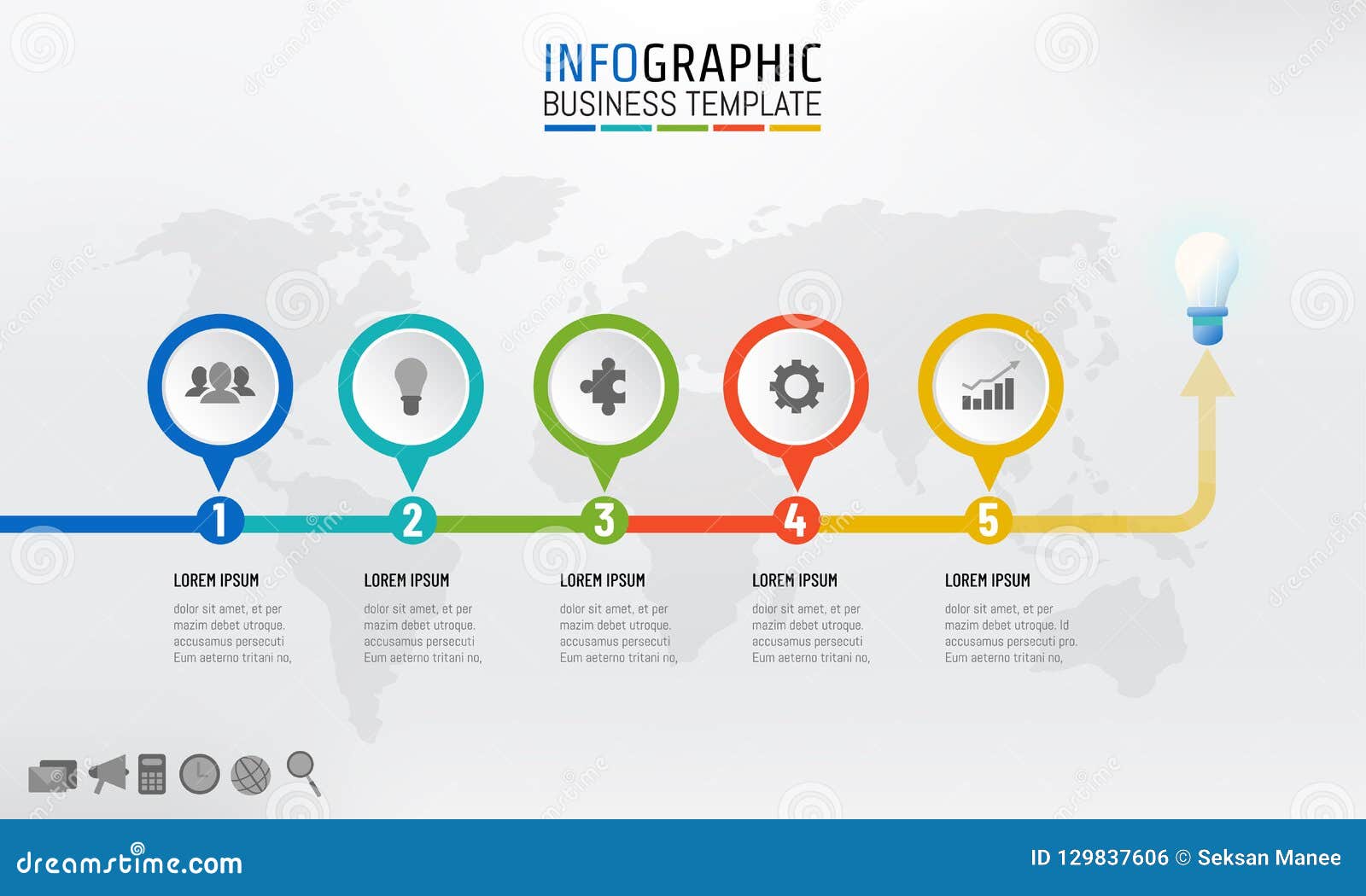 INFOGRAPHIC
BUSINESS TEMPLATE

1

LOREM IPSUM

dolor sit amet, et per mazim debet utroque. accusamus persecuti Eum aeterno tritani no,

2

LOREM IPSUM

dolor sit amet, et per mazim debet utroque. accusamus persecuti Eum aeterno tritani no,

3

LOREM IPSUM

dolor sit amet, et per mazim debet utroque. accusamus persecuti Eum aeterno tritani no,

4

LOREM IPSUM

dolor sit amet, et per mazim debet utroque. accusamus persecuti Eum aeterno tritani no,

5

LOREM IPSUM

dolor sit amet, et per mazim debet utroque. Id accusamus persecuti pro. Eum aeterno tritani no,

dreamstime.com

ID 129837606 © Seksan Manee