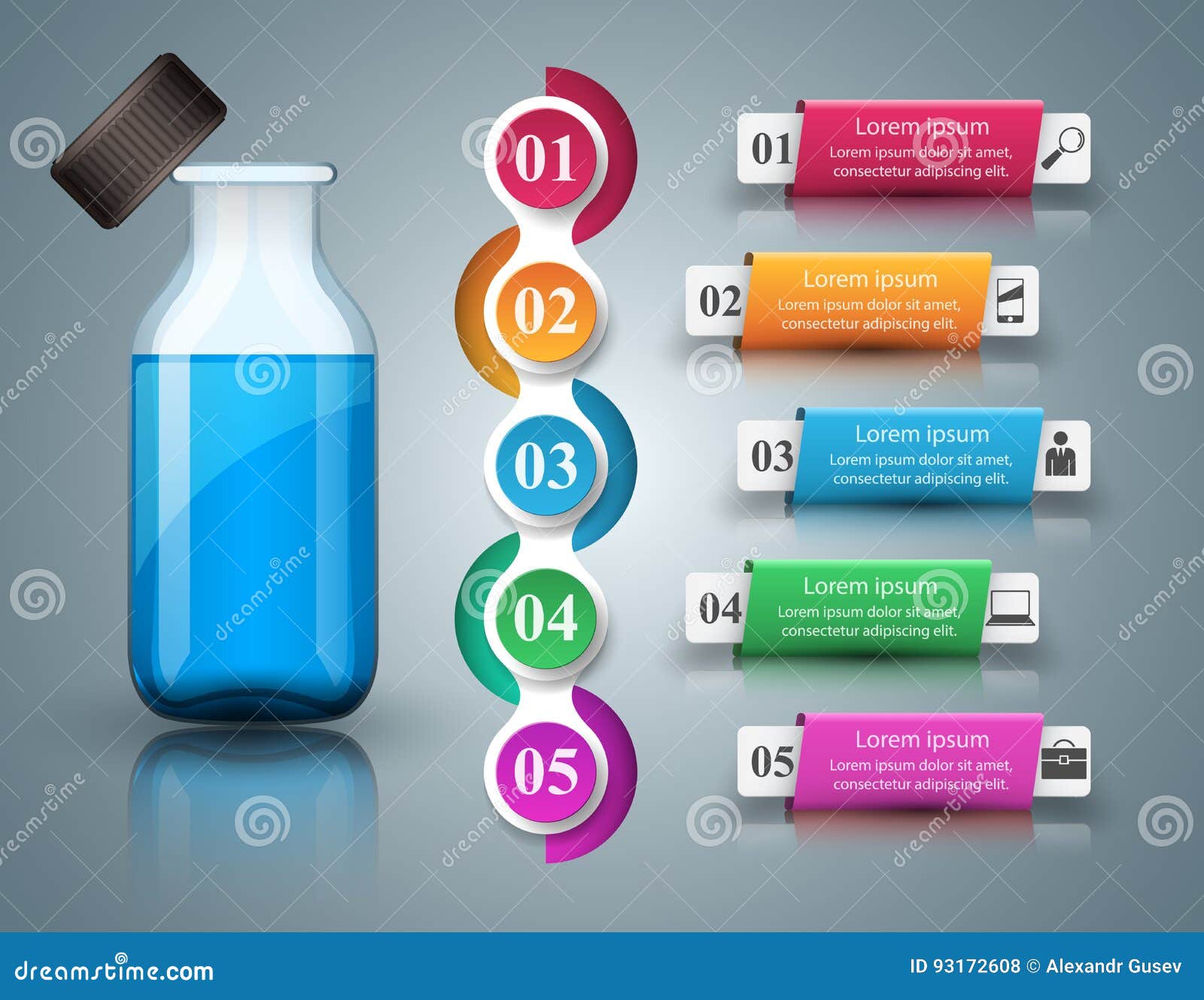 01

02

03

04

05

01 Lorem ipsum
Lorem ipsum dolor sit amet, consectetur adipiscing elit.

02 Lorem ipsum
Lorem ipsum dolor sit amet, consectetur adipiscing elit.

03 Lorem ipsum
Lorem ipsum dolor sit amet, consectetur adipiscing elit.

04 Lorem ipsum
Lorem ipsum dolor sit amet, consectetur adipiscing elit.

05 Lorem ipsum
Lorem ipsum dolor sit amet, consectetur adipiscing elit.

dreamstime

dreamstime.com

ID 93172608 © Alexandr Gusev