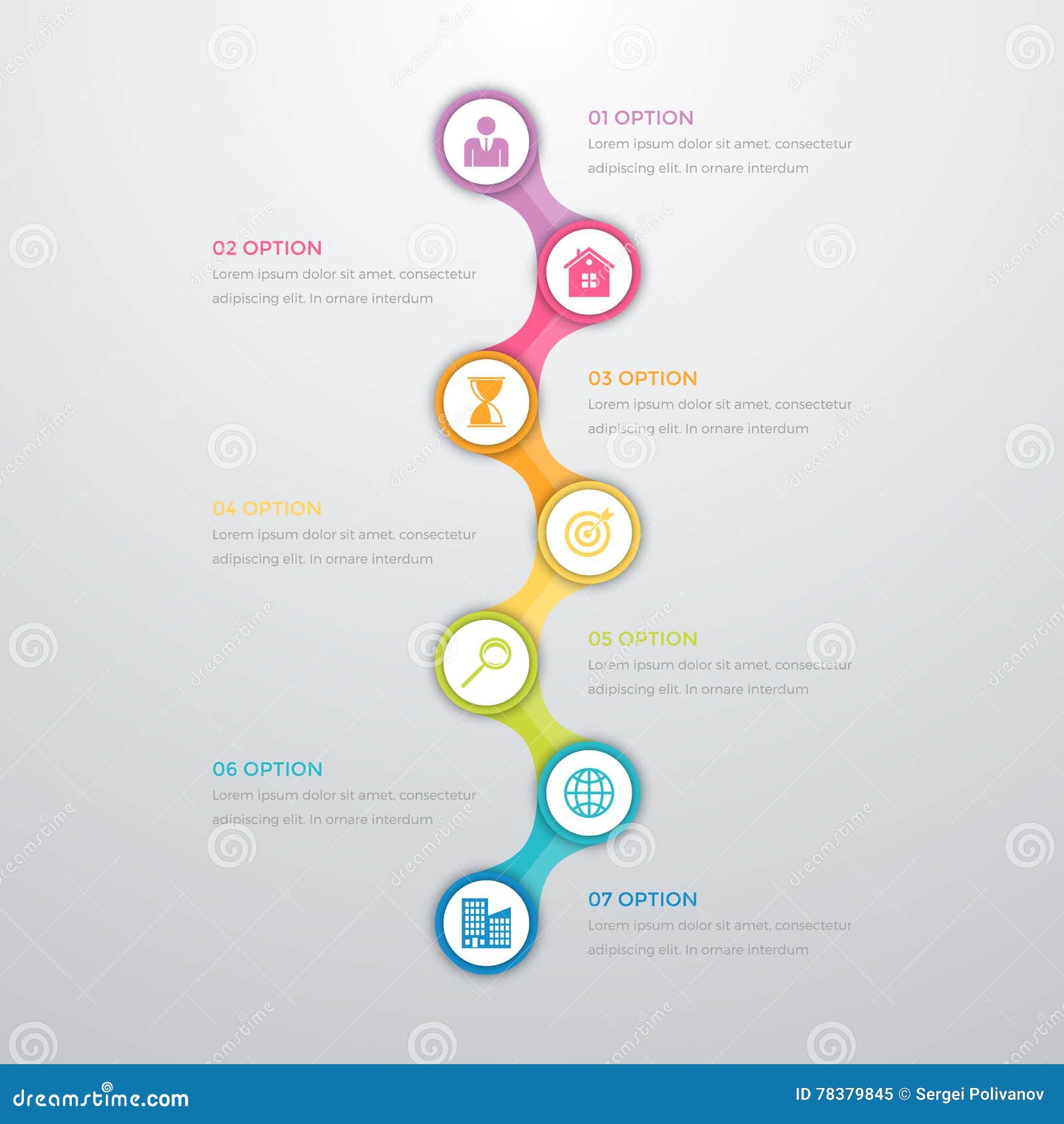 01 OPTION
Lorem ipsum dolor sit amet, consectetur adipiscing elit. In ornare interdum

02 OPTION
Lorem ipsum dolor sit amet, consectetur adipiscing elit. In ornare interdum

03 OPTION
Lorem ipsum dolor sit amet, consectetur adipiscing elit. In ornare interdum

04 OPTION
Lorem ipsum dolor sit amet, consectetur adipiscing elit. In ornare interdum

05 OPTION
Lorem ipsum dolor sit amet, consectetur adipiscing elit. In ornare interdum

06 OPTION
Lorem ipsum dolor sit amet, consectetur adipiscing elit. In ornare interdum

07 OPTION
Lorem ipsum dolor sit amet, consectetur adipiscing elit. In ornare interdum

dreamstime.com
ID 78379845 © Sergei Polivanov