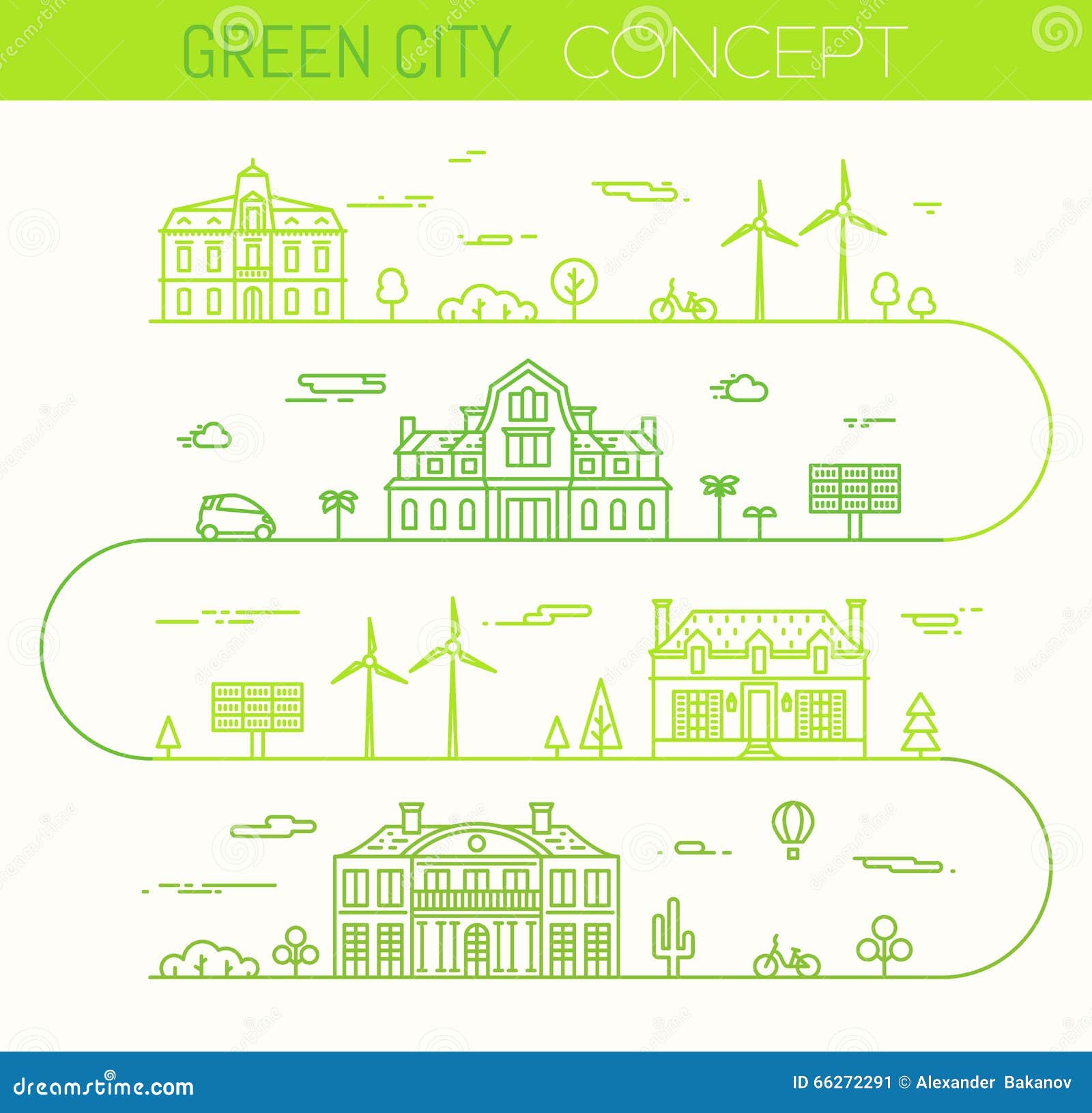 GREEN CITY CONCEPT

dreamstime.com

ID 66272291 © Alexander Bakanov