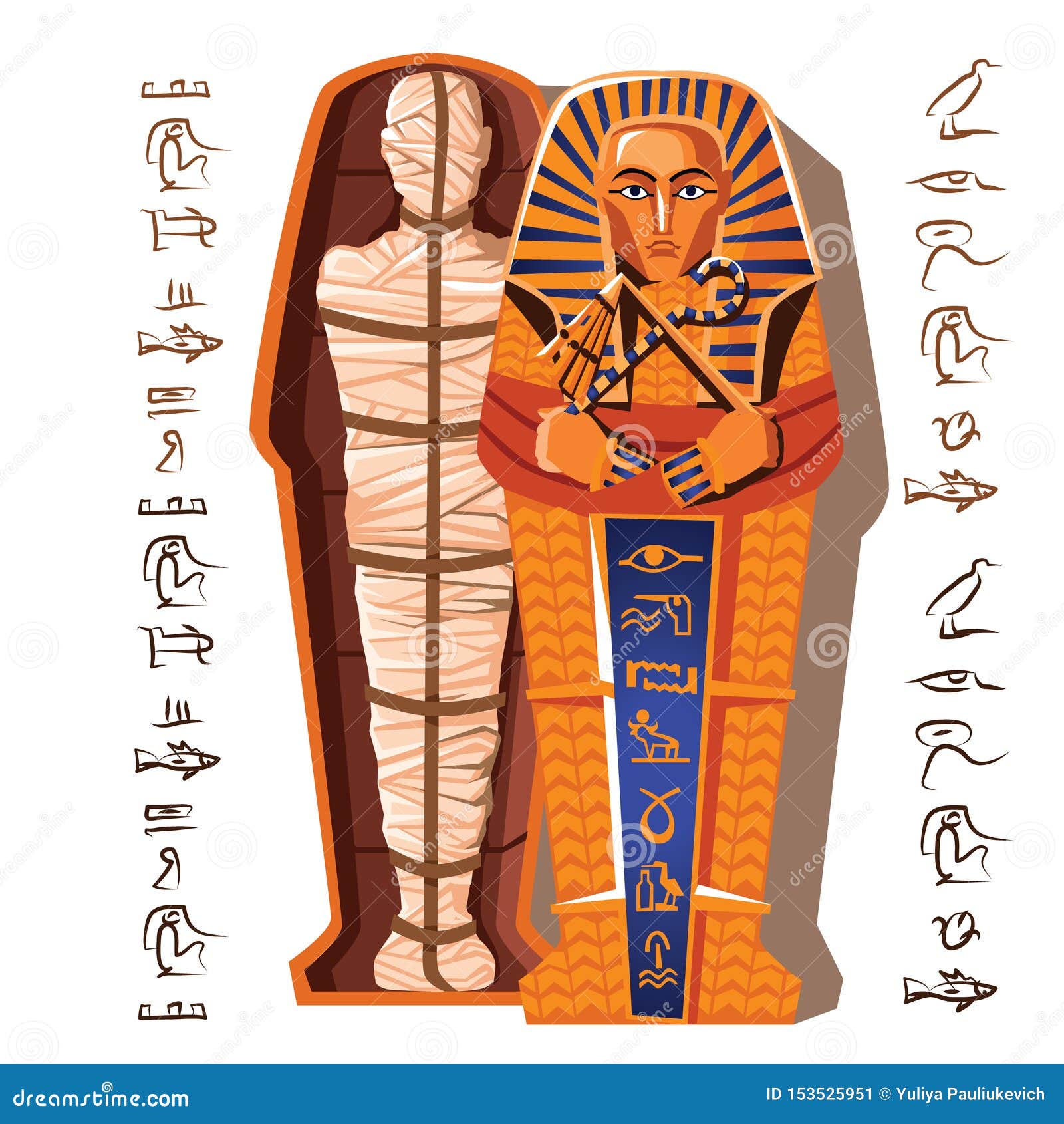 dreamstime.com

ID 153525951 © Yuliya Pauliukevich