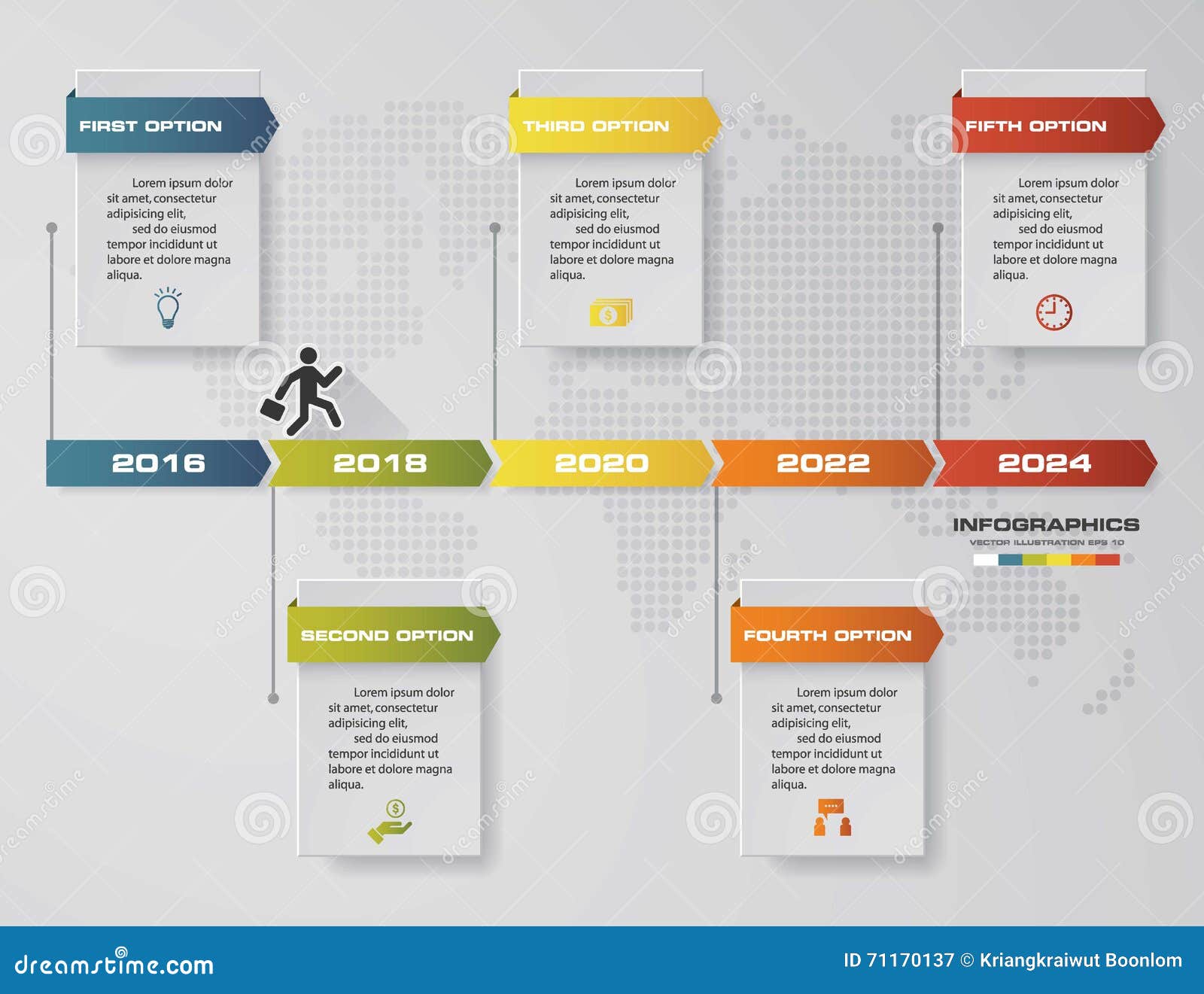 FIRST OPTION

Lorem ipsum dolor sit amet, consectetur adipisicing elit, sed do eiusmod tempor incididunt ut labore et dolore magna aliqua.

THIRD OPTION

Lorem ipsum dolor sit amet, consectetur adipisicing elit, sed do eiusmod tempor incididunt ut labore et dolore magna aliqua.

FIFTH OPTION

Lorem ipsum dolor sit amet, consectetur adipisicing elit, sed do eiusmod tempor incididunt ut labore et dolore magna aliqua.

2016 2018 2020 2022 2024

INFOGRAPHICS
VECTOR ILLUSTRATION EPS 10

SECOND OPTION

Lorem ipsum dolor sit amet, consectetur adipisicing elit, sed do eiusmod tempor incididunt ut labore et dolore magna aliqua.

FOURTH OPTION

Lorem ipsum dolor sit amet, consectetur adipisicing elit, sed do eiusmod tempor incididunt ut labore et dolore magna aliqua.

dreamstime.com

ID 71170137 © Kriangkraiwut Boonlom