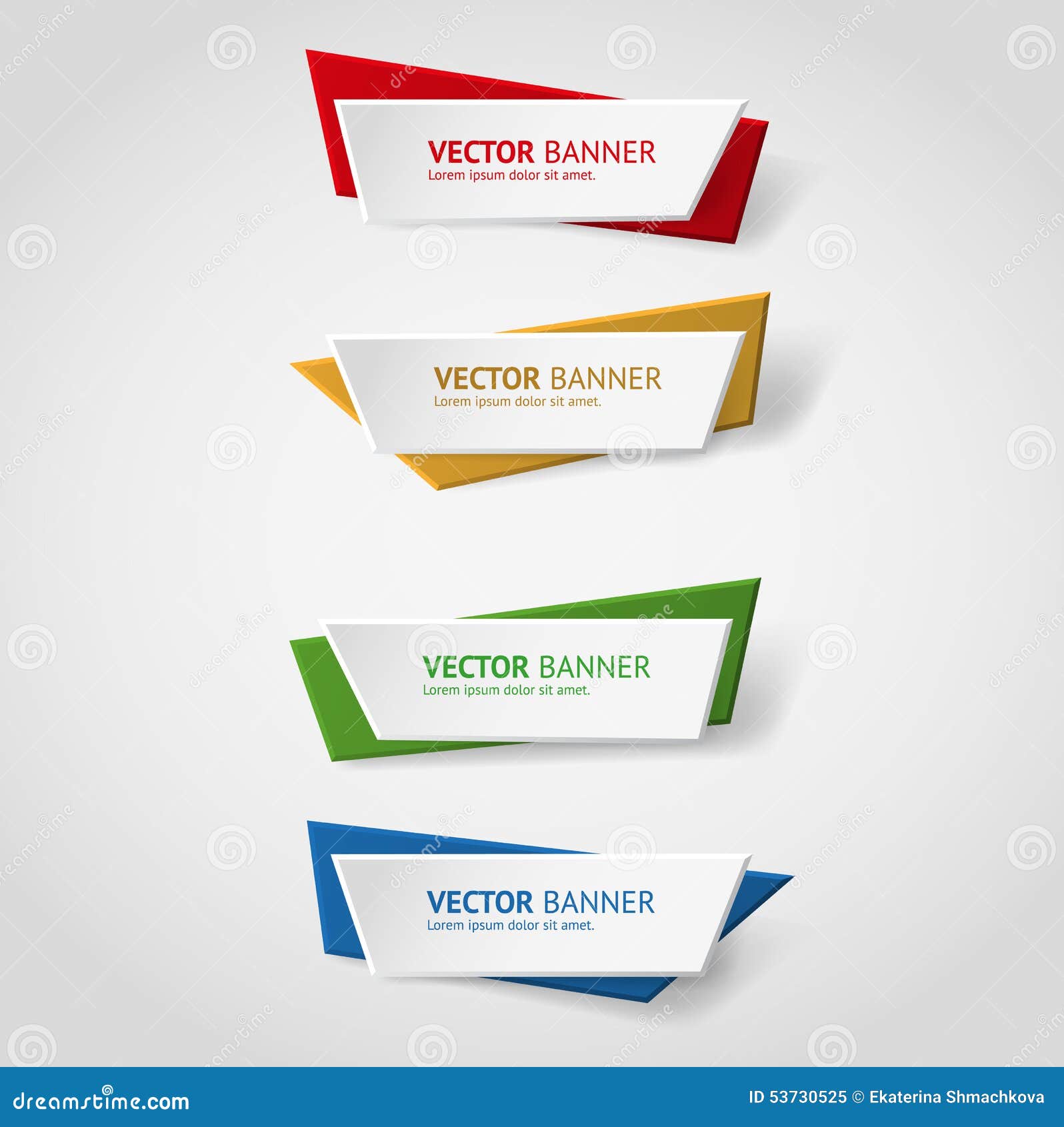 VECTOR BANNER
Lorem ipsum dolor sit amet.

VECTOR BANNER
Lorem ipsum dolor sit amet.

VECTOR BANNER
Lorem ipsum dolor sit amet.

VECTOR BANNER
Lorem ipsum dolor sit amet.

dreamstime.com

ID 53730525 © Ekaterina Shmachkova