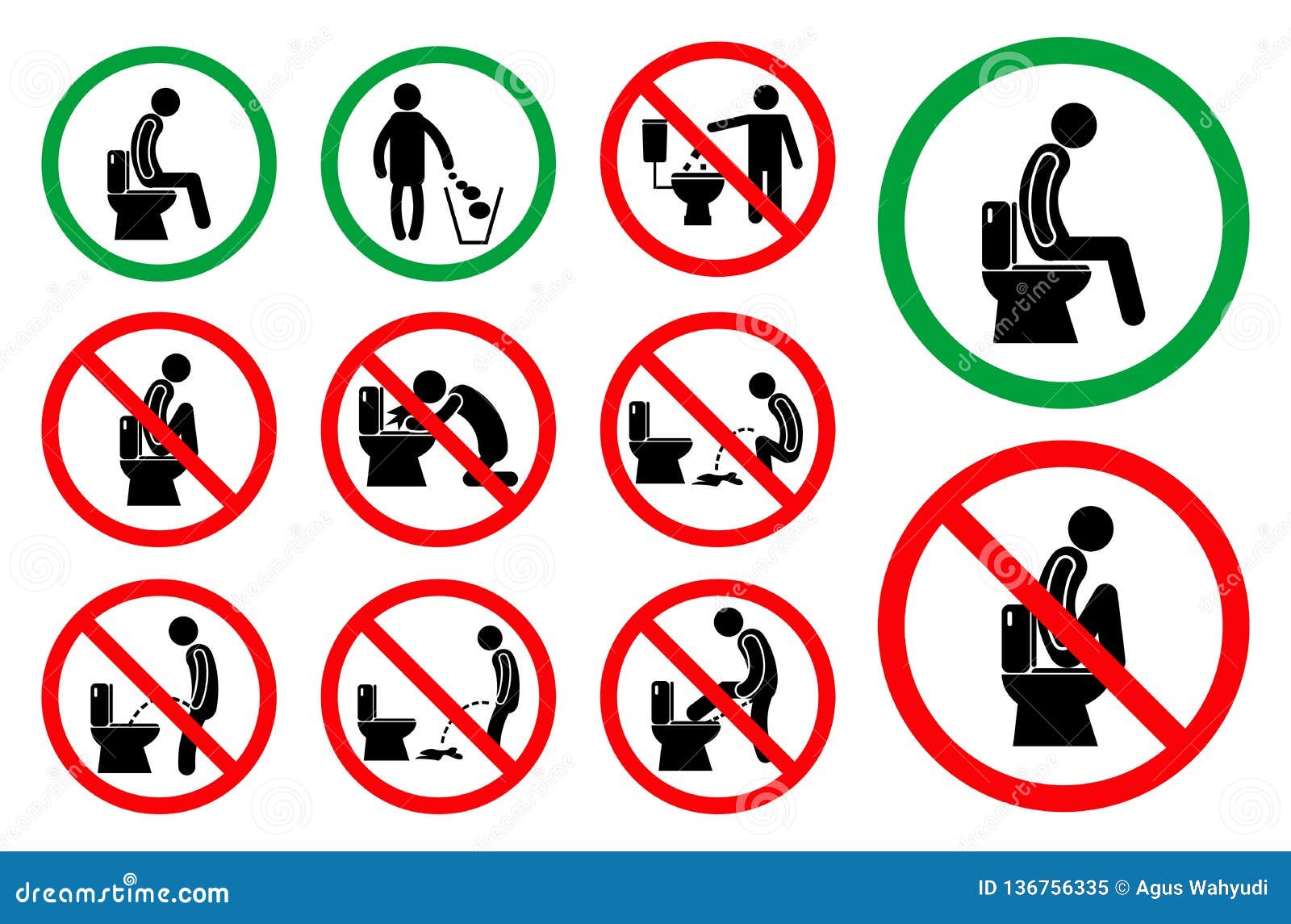 dreamstime.com

ID 136756335 © Agus Wahyudi