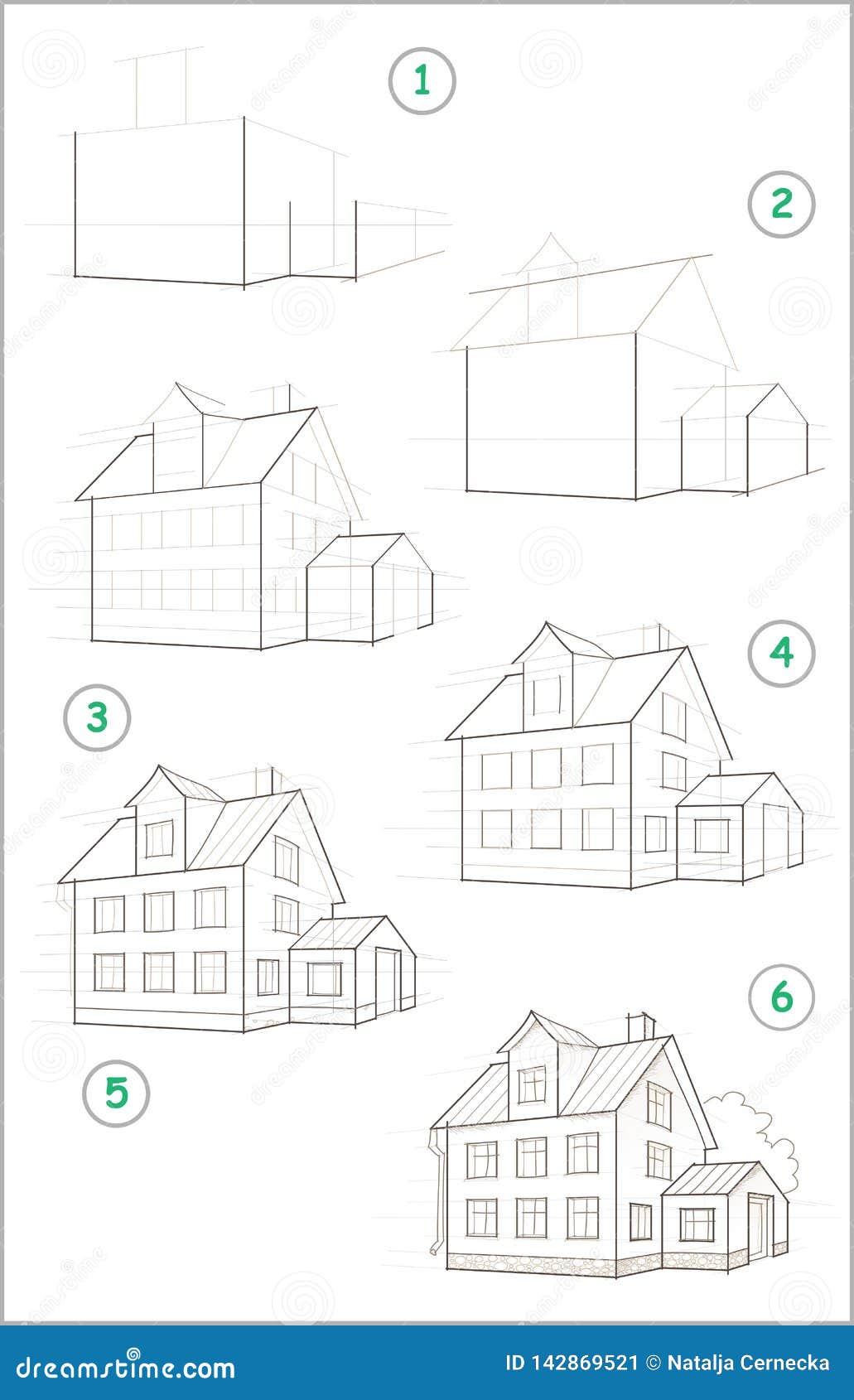 1

2

4

3

6

5

dreamstime.com

ID 142869521 © Natalja Cernecka