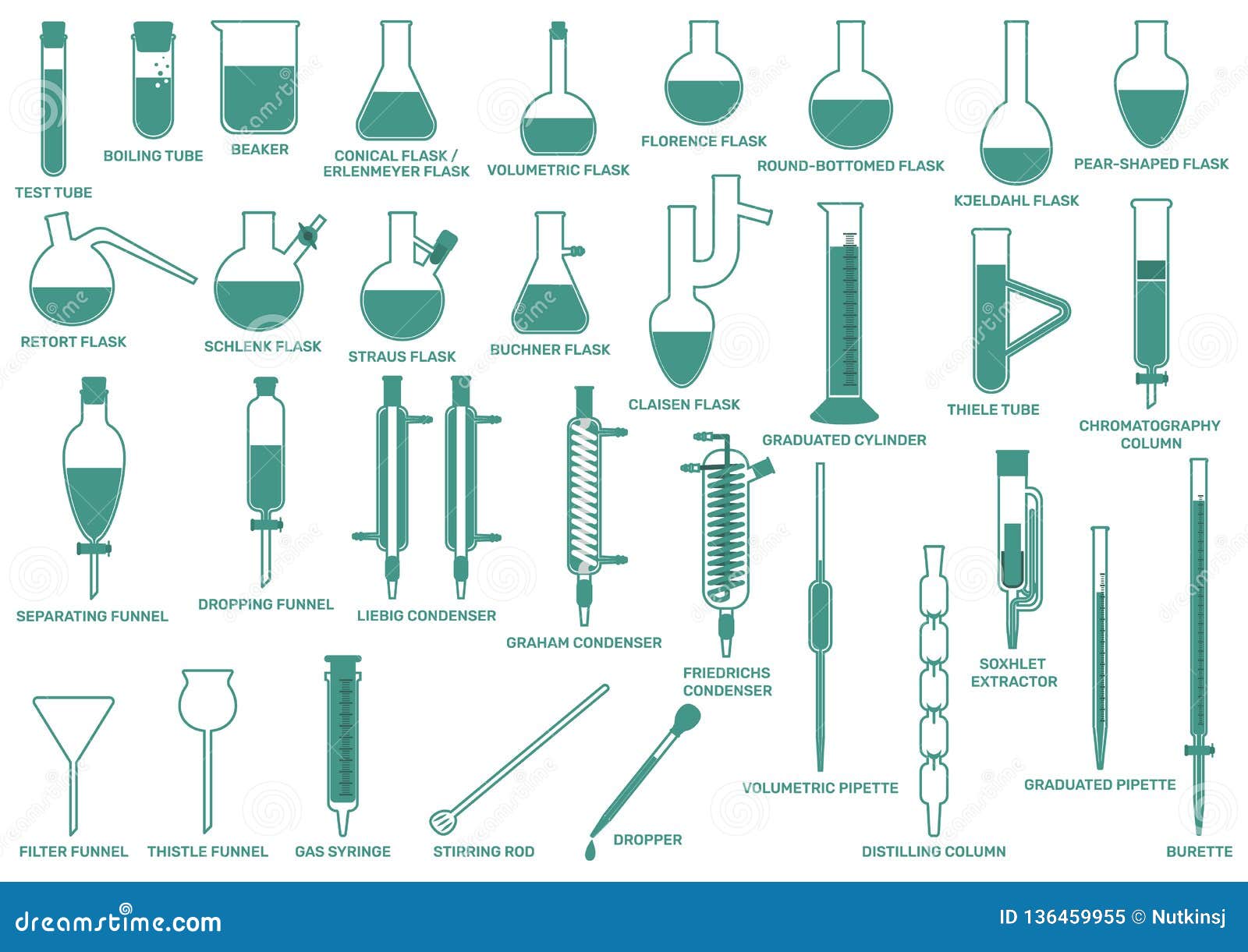 TEST TUBE
BOILING TUBE
BEAKER
CONICAL FLASK / ERLENMEYER FLASK
VOLUMETRIC FLASK
FLORENCE FLASK
ROUND-BOTTOMED FLASK
KJELDAHL FLASK
PEAR-SHAPED FLASK

RETORT FLASK
SCHLENK FLASK
STRAUS FLASK
BUCHNER FLASK
CLAISEN FLASK
GRADUATED CYLINDER
THIELE TUBE
CHROMATOGRAPHY COLUMN

SEPARATING FUNNEL
DROPPING FUNNEL
LIEBIG CONDENSER
GRAHAM CONDENSER
FRIEDRICHS CONDENSER
SOXHLET EXTRACTOR

FILTER FUNNEL
THISTLE FUNNEL
GAS SYRINGE
STIRRING ROD
DROPPER
VOLUMETRIC PIPETTE
DISTILLING COLUMN
GRADUATED PIPETTE
BURETTE

dreamstime.com
ID 136459955 © Nutkinsj