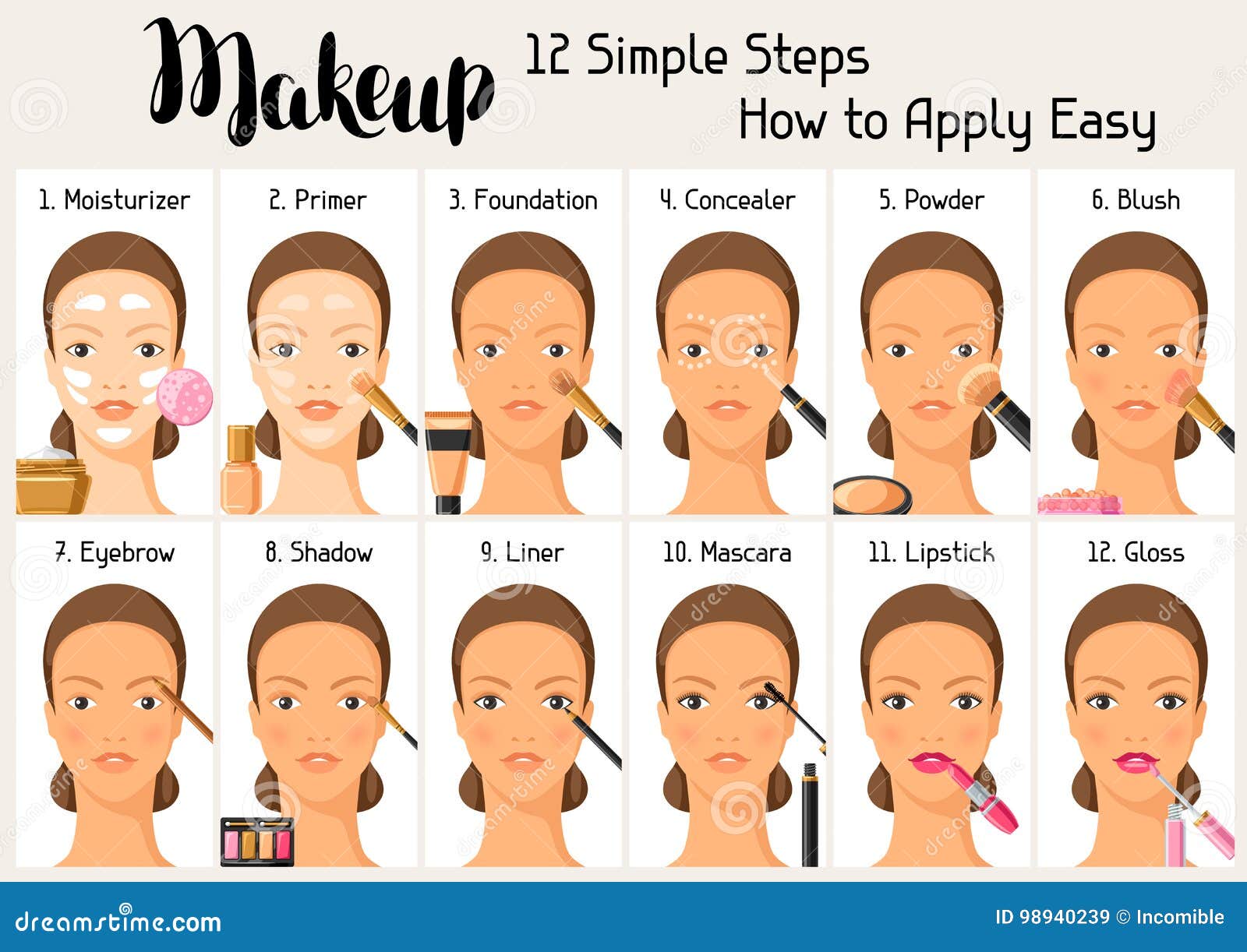 Makeup

12 Simple Steps
How to Apply Easy

1. Moisturizer

2. Primer

3. Foundation

4. Concealer

5. Powder

6. Blush

7. Eyebrow

8. Shadow

9. Liner

10. Mascara

11. Lipstick

12. Gloss

dreamstime.com

ID 98940239 © Incomible