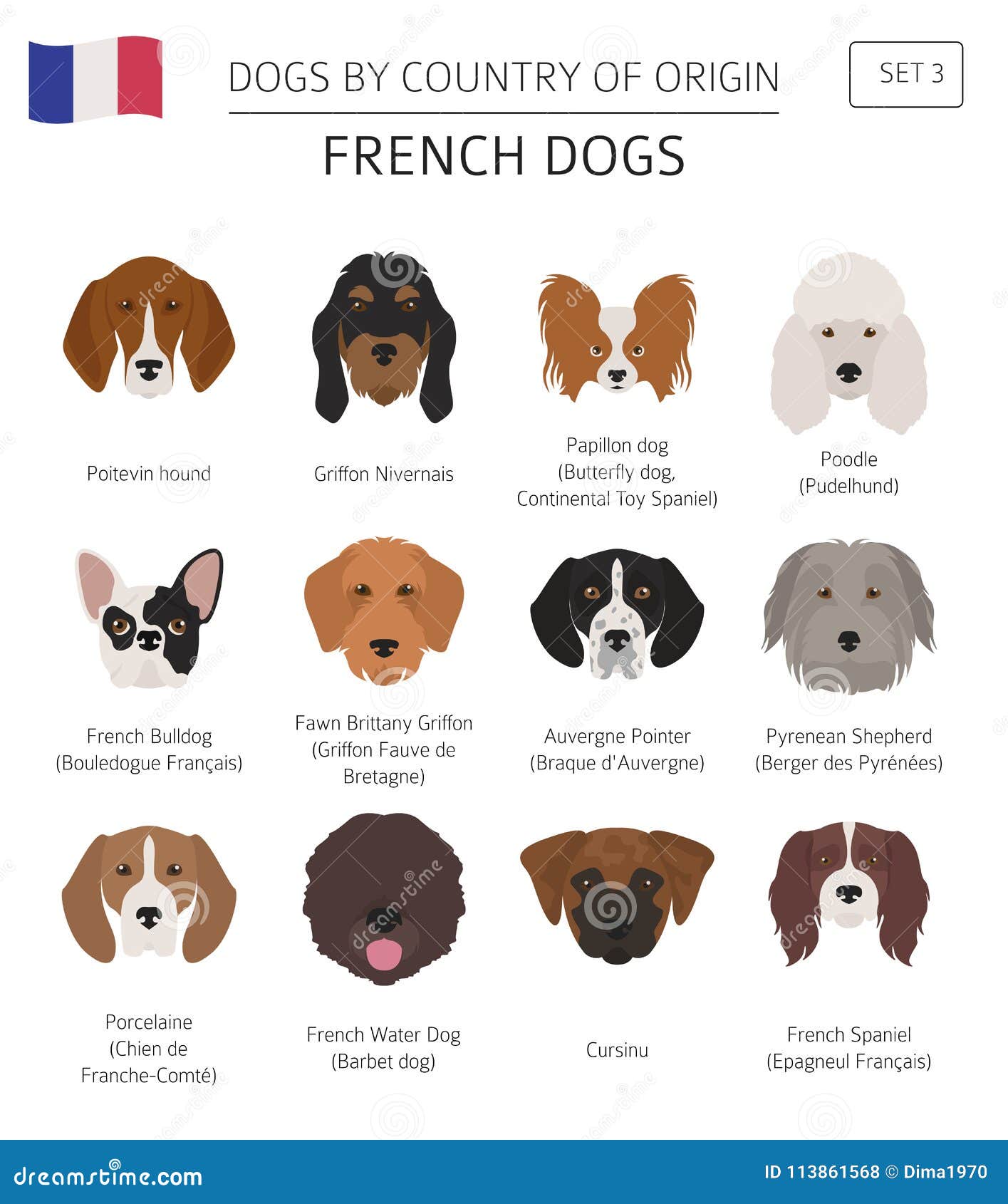 DOGS BY COUNTRY OF ORIGIN

SET 3

FRENCH DOGS

Poitevin hound

Griffon Nivernais

Papillon dog (Butterfly dog, Continental Toy Spaniel)

Poodle (Pudelhund)

French Bulldog (Bouledogue Français)

Fawn Brittany Griffon (Griffon Fauve de Bretagne)

Auvergne Pointer (Braque d'Auvergne)

Pyrenean Shepherd (Berger des Pyrénées)

Porcelaine (Chien de Franche-Comté)

French Water Dog (Barbet dog)

Cursinu

French Spaniel (Epagneul Français)

dreamstime.com

ID 113861568 © Dima1970