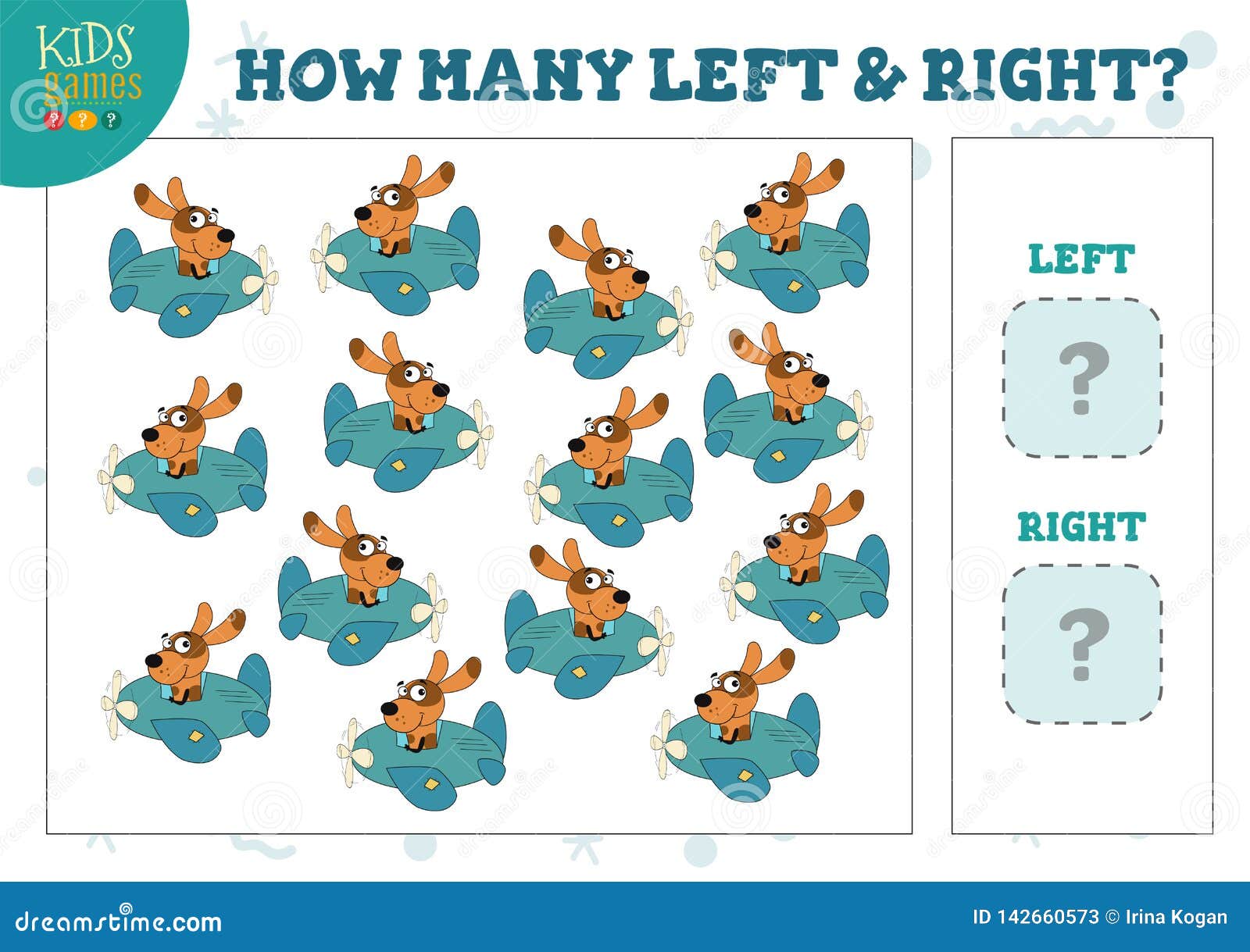 KIDS games
? ? ?

HOW MANY LEFT & RIGHT?

LEFT
?

RIGHT
?

dreamstime.com
ID 142660573 © Irina Kogan