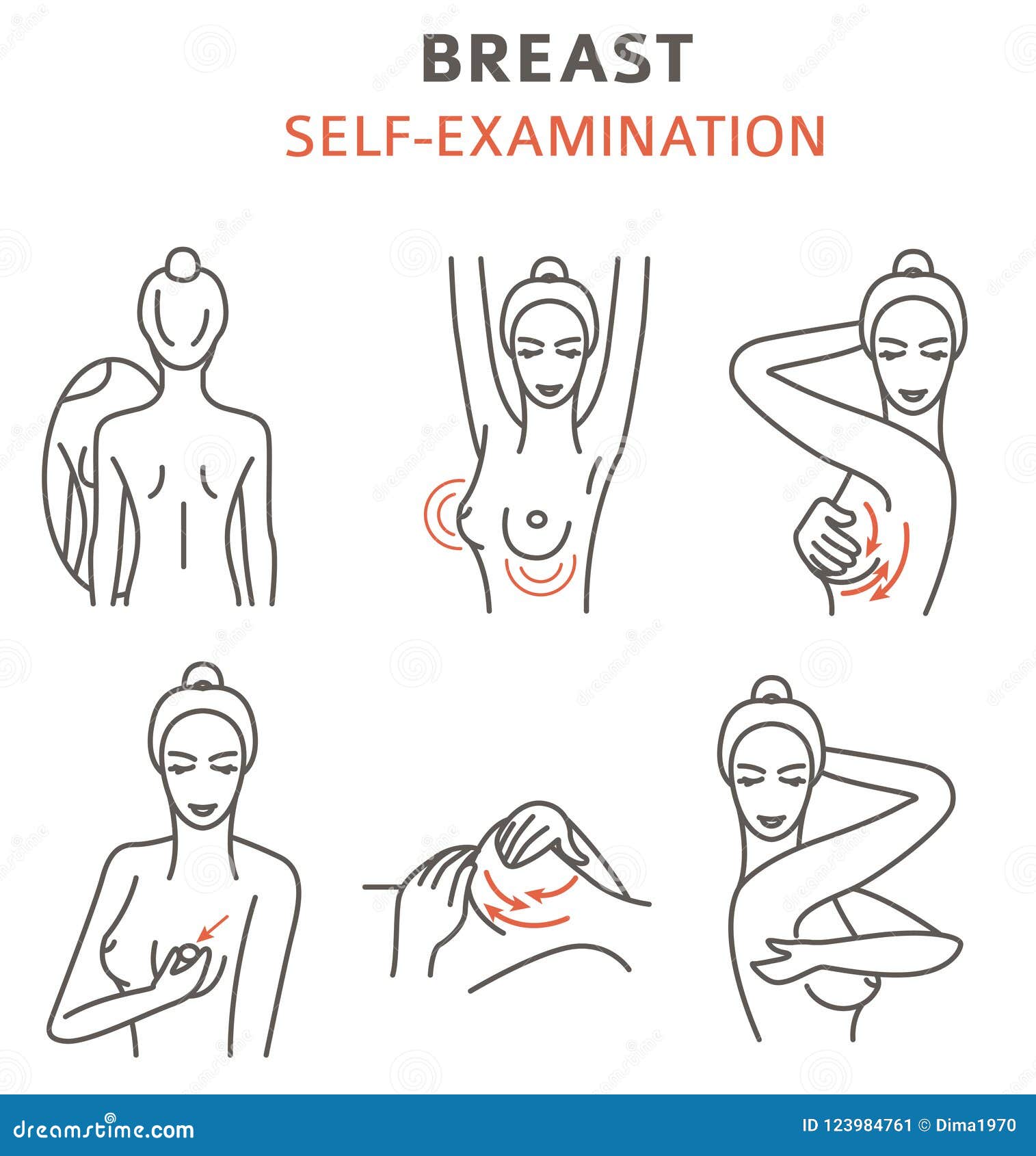 BREAST
SELF-EXAMINATION

dreamstime.com

ID 123984761 © Dima1970