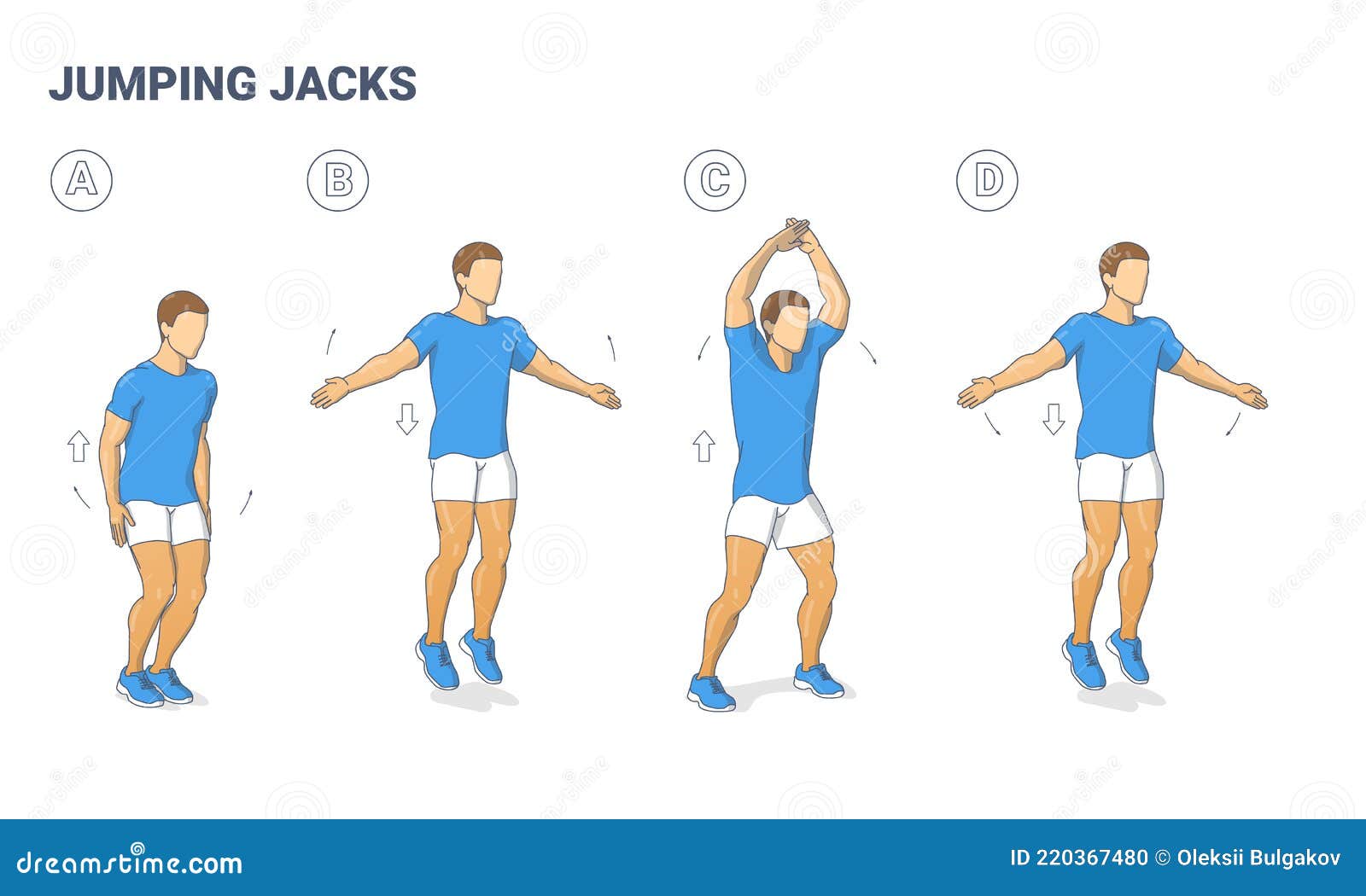 JUMPING JACKS

A

B

C

D

dreamstime.com

ID 220367480 © Oleksii Bulgakov