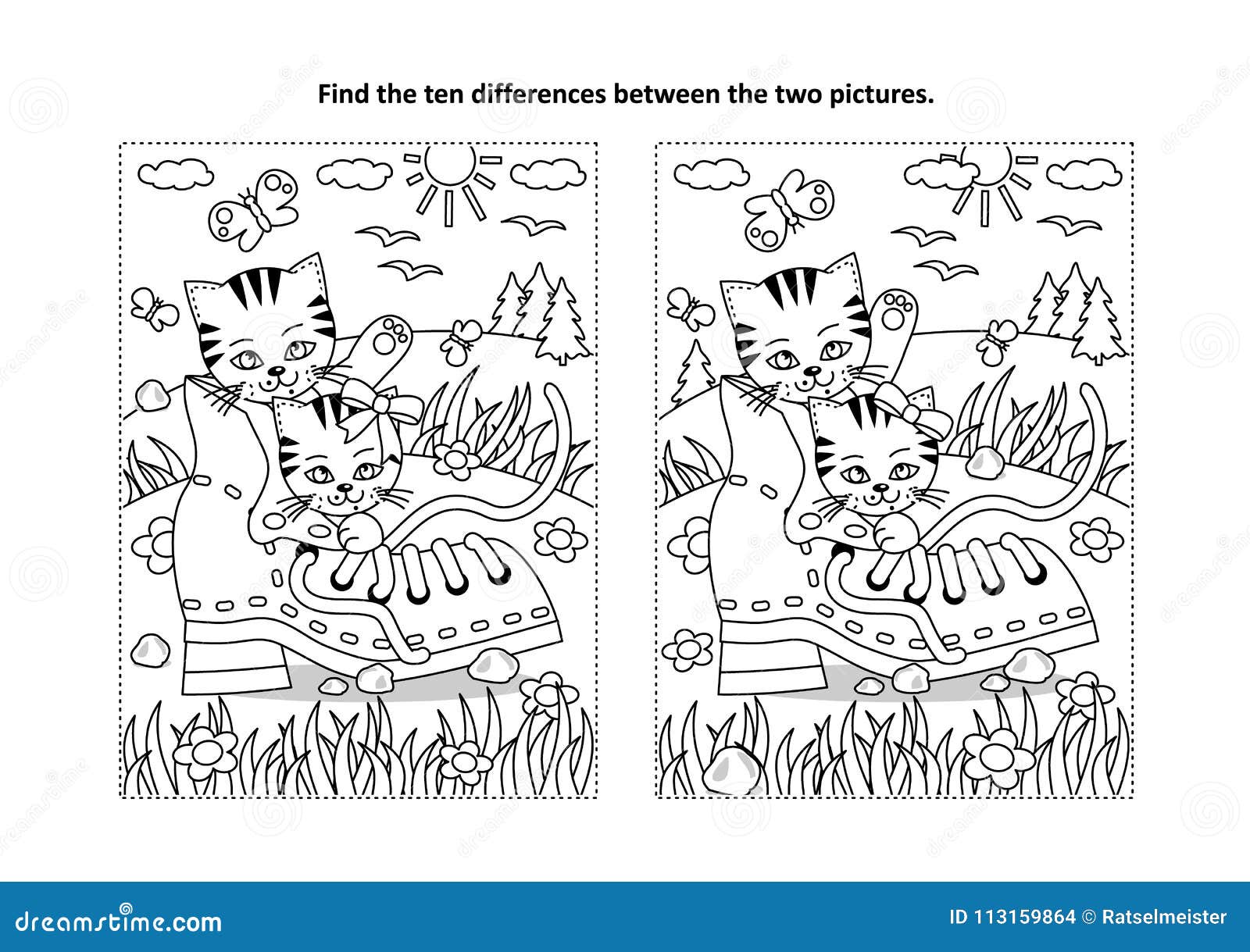 Find the ten differences between the two pictures.

dreamstime.com

ID 113159864 © Ratselmeister