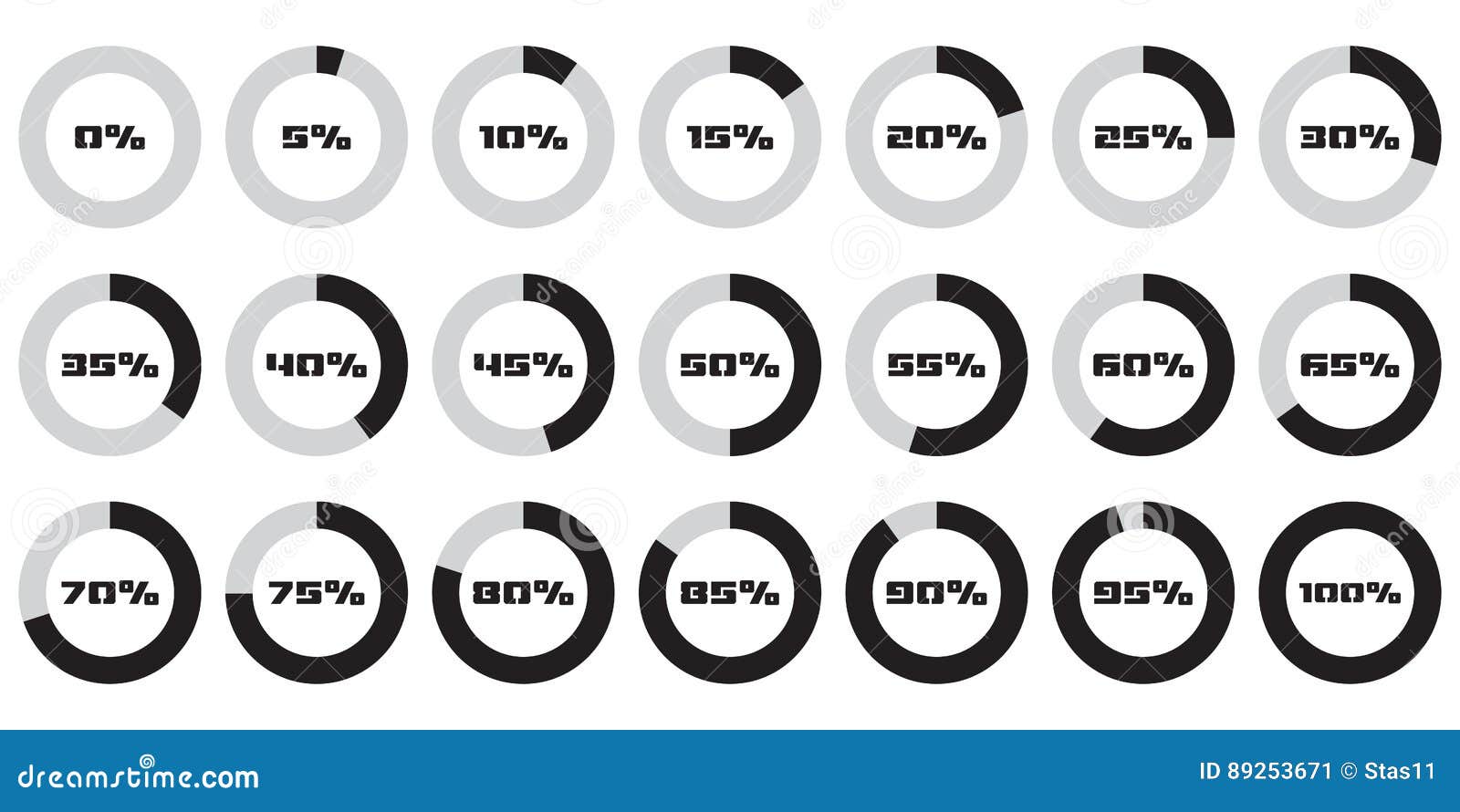 0% 5% 10% 15% 20% 25% 30%

35% 40% 45% 50% 55% 60% 65%

70% 75% 80% 85% 90% 95% 100%

dreamstime.com

ID 89253671 © Stas11