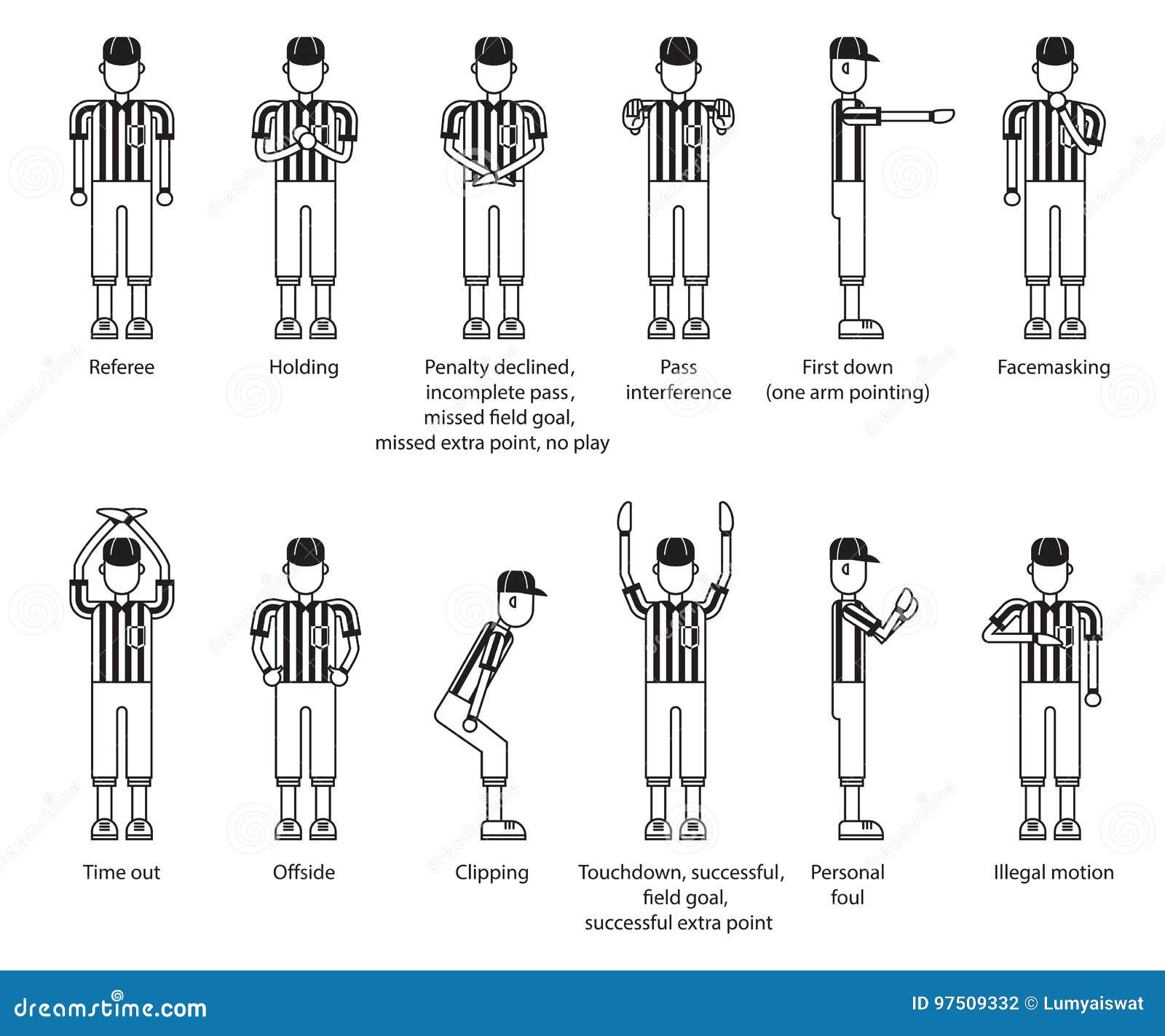 Referee

Holding

Penalty declined, incomplete pass, missed field goal, missed extra point, no play

Pass interference

First down (one arm pointing)

Facemasking

Time out

Offside

Clipping

Touchdown, successful, field goal, successful extra point

Personal foul

Illegal motion

dreamstime.com

ID 97509332 © Lumyaiswat