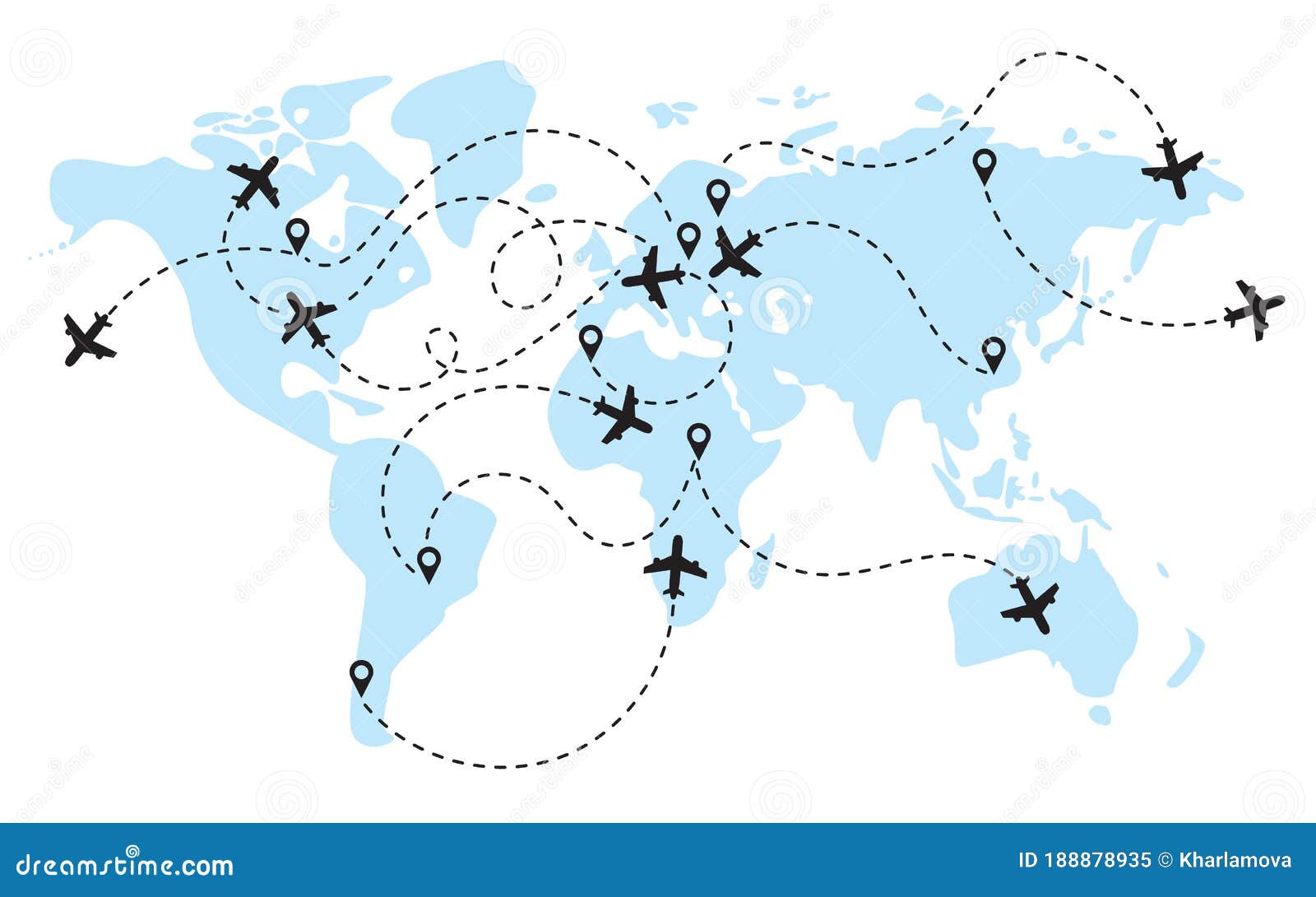 dreamstime.com

ID 188878935 © Kharlamova