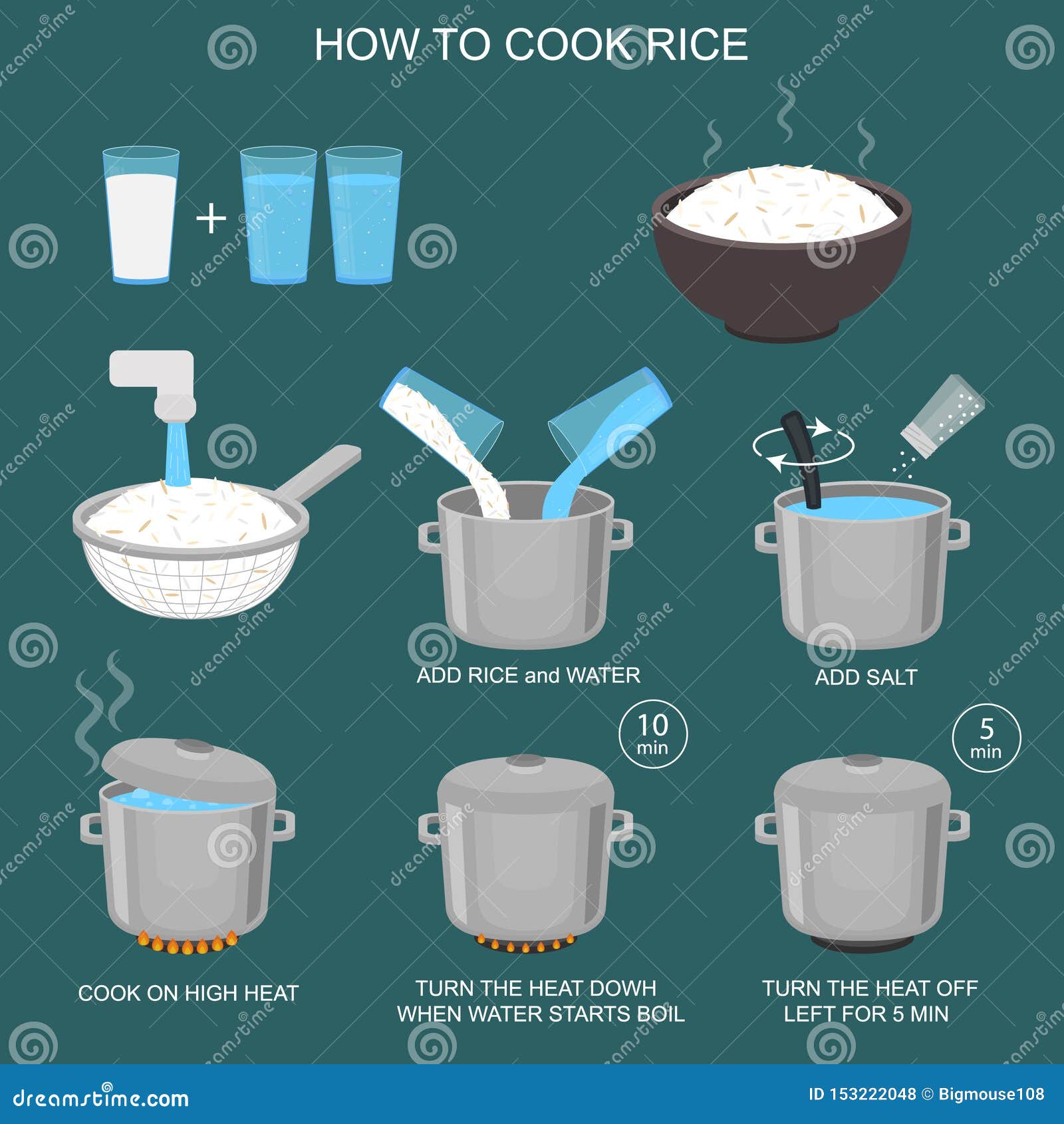 HOW TO COOK RICE

+

ADD RICE and WATER

ADD SALT

10 min

5 min

COOK ON HIGH HEAT

TURN THE HEAT DOWH WHEN WATER STARTS BOIL

TURN THE HEAT OFF LEFT FOR 5 MIN

dreamstime.com

ID 153222048 © Bigmouse108