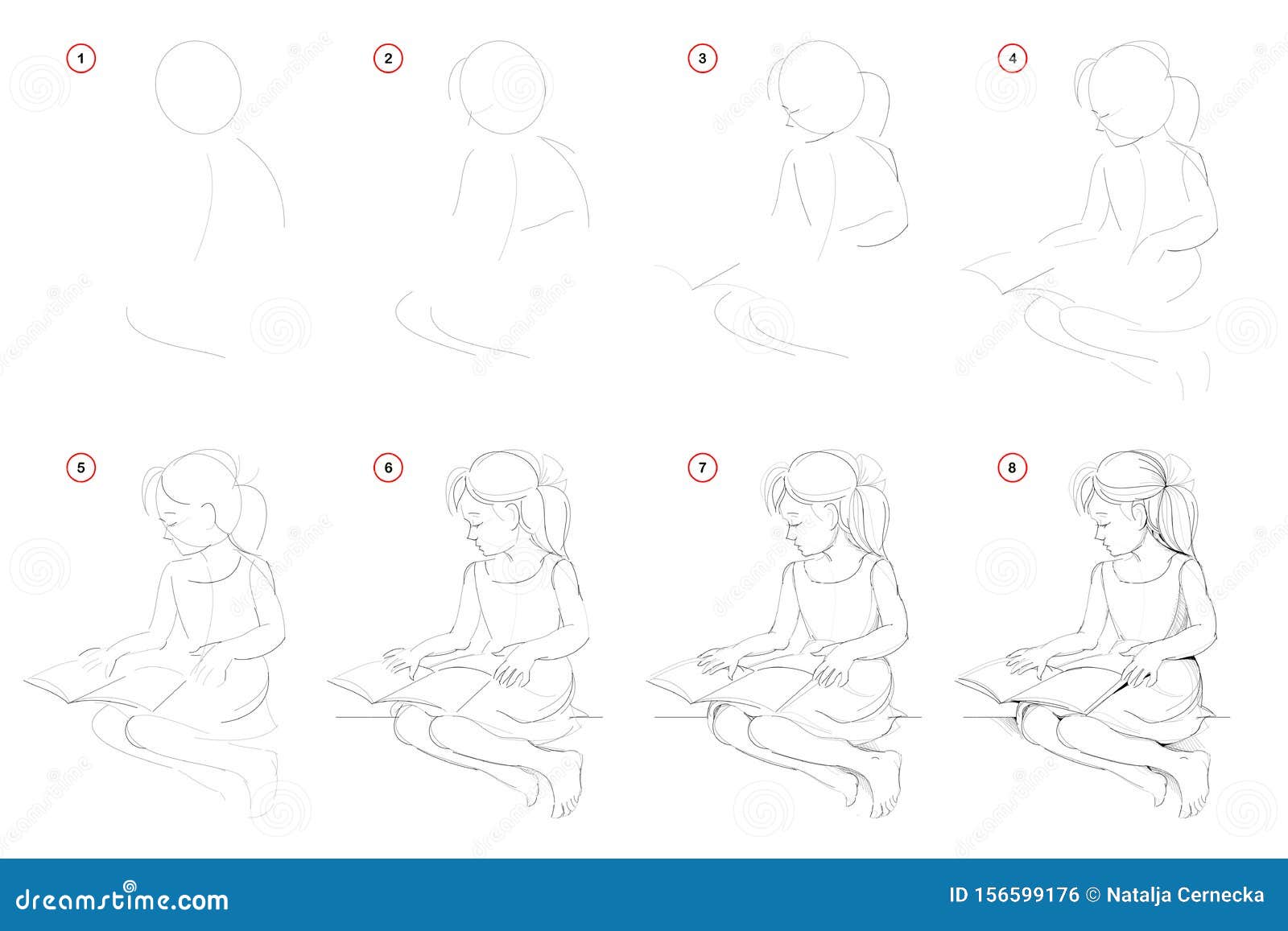 1

2

3

4

5

6

7

8

dreamstime.com

ID 156599176 © Natalja Cernecka