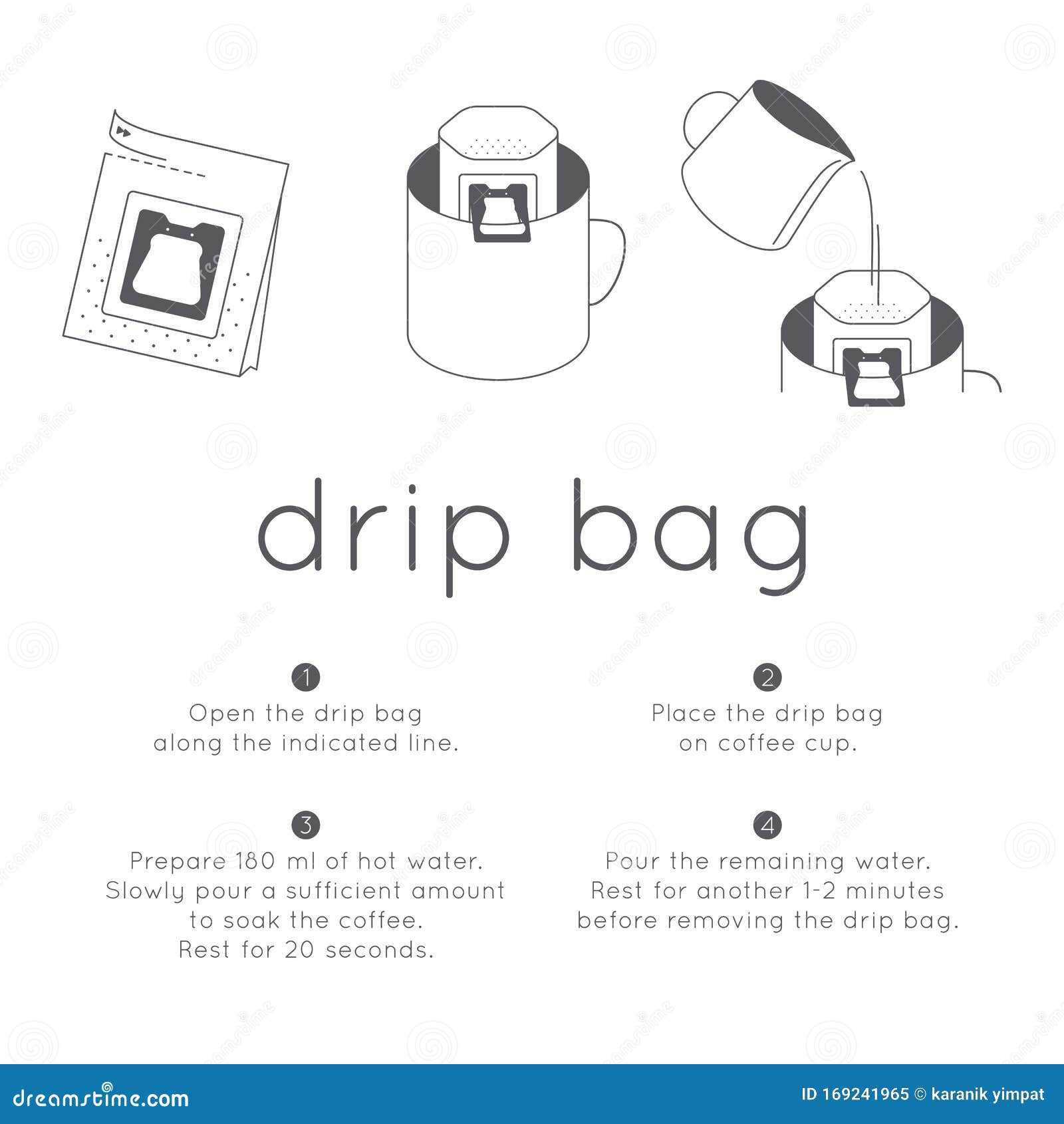 drip bag

1
Open the drip bag along the indicated line.

2
Place the drip bag on coffee cup.

3
Prepare 180 ml of hot water. Slowly pour a sufficient amount to soak the coffee. Rest for 20 seconds.

4
Pour the remaining water. Rest for another 1-2 minutes before removing the drip bag.

dreamstime.com

ID 169241965 © karanik yimpat