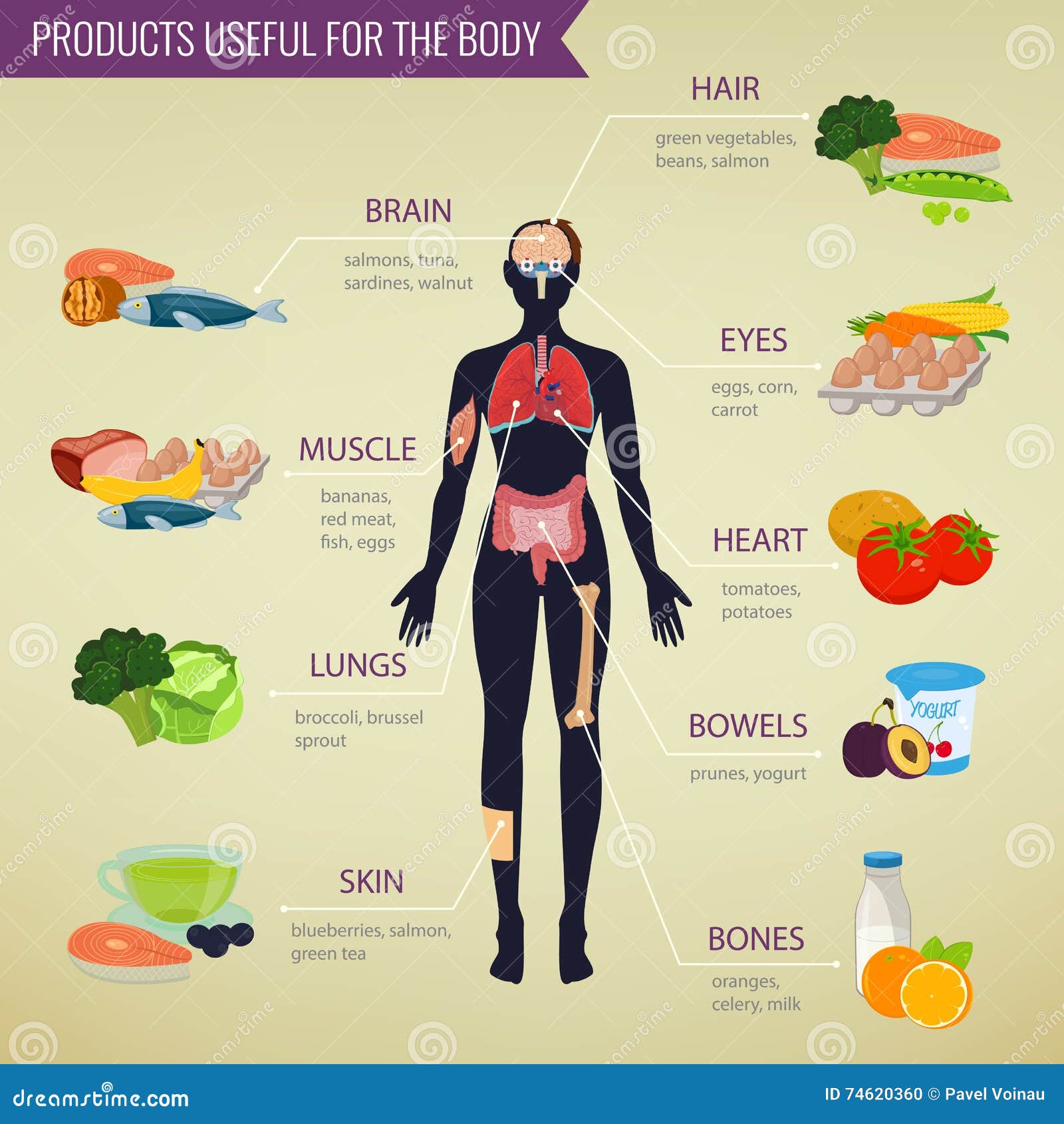 PRODUCTS USEFUL FOR THE BODY

HAIR
green vegetables, beans, salmon

BRAIN
salmons, tuna, sardines, walnut

EYES
eggs, corn, carrot

MUSCLE
bananas, red meat, fish, eggs

HEART
tomatoes, potatoes

LUNGS
broccoli, brussel sprout

BOWELS
prunes, yogurt

YOGURT

SKIN
blueberries, salmon, green tea

BONES
oranges, celery, milk

dreamstime.com
ID 74620360 © Pavel Voinau