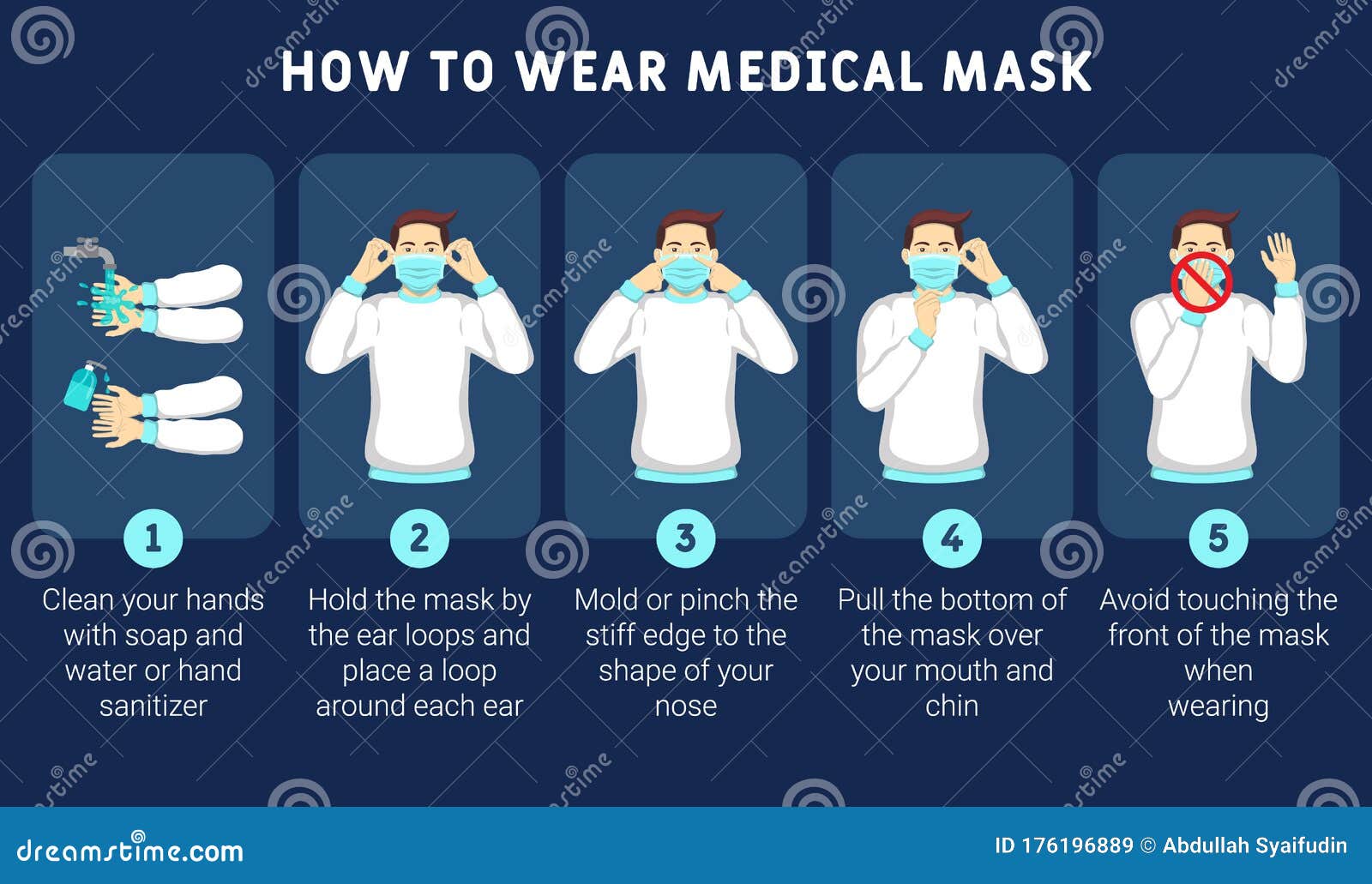 HOW TO WEAR MEDICAL MASK

1
Clean your hands with soap and water or hand sanitizer

2
Hold the mask by the ear loops and place a loop around each ear

3
Mold or pinch the stiff edge to the shape of your nose

4
Pull the bottom of the mask over your mouth and chin

5
Avoid touching the front of the mask when wearing

dreamstime.com
ID 176196889 © Abdullah Syaifudin