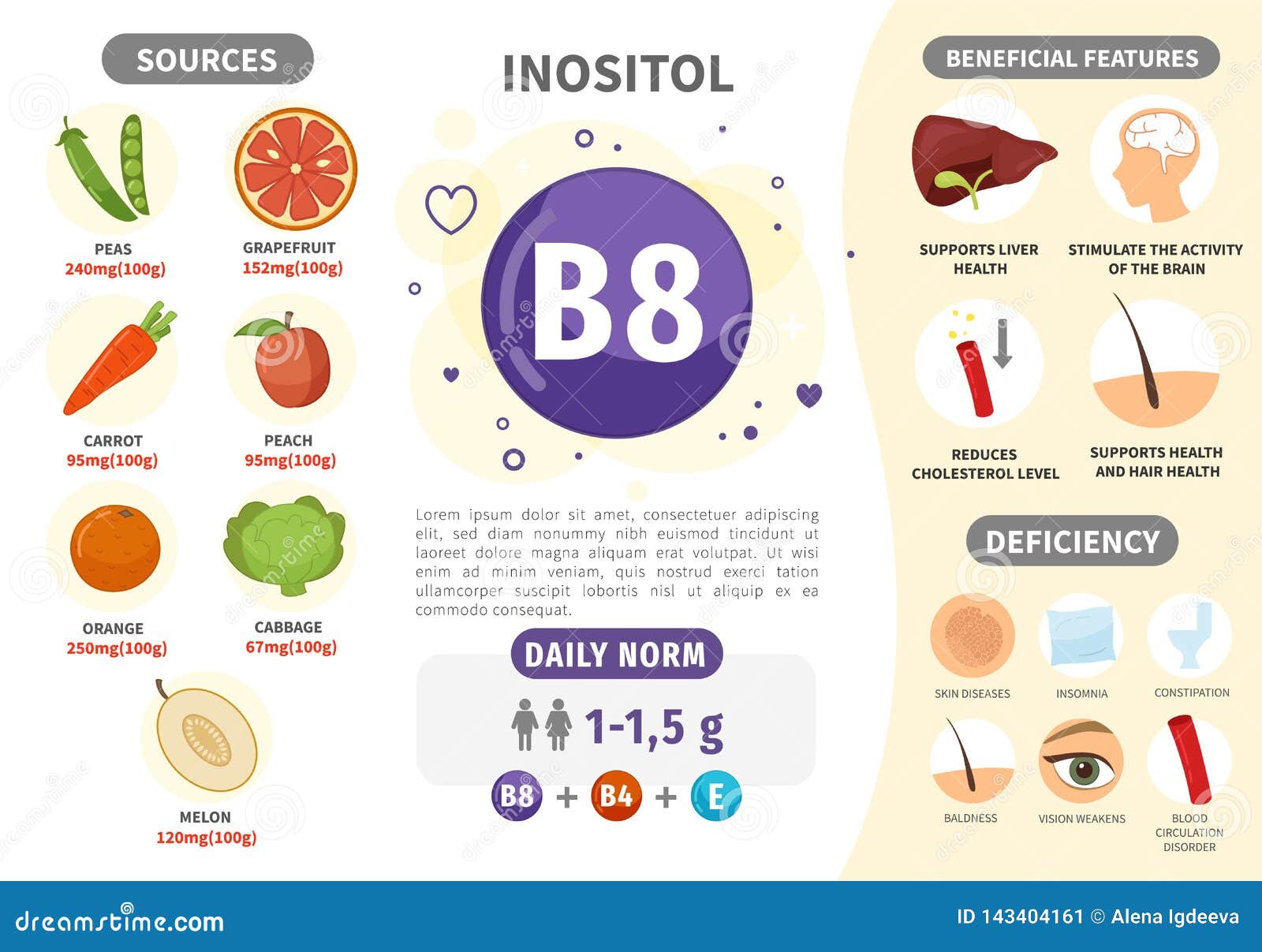 SOURCES

PEAS
240mg(100g)

GRAPEFRUIT
152mg(100g)

CARROT
95mg(100g)

PEACH
95mg(100g)

ORANGE
250mg(100g)

CABBAGE
67mg(100g)

MELON
120mg(100g)

INOSITOL

B8

Lorem ipsum dolor sit amet, consectetuer adipiscing elit, sed diam nonummy nibh euismod tincidunt ut laoreet dolore magna aliquam erat volutpat. Ut wisi enim ad minim veniam, quis nostrud exerci tation ullamcorper suscipit lobortis nisl ut aliquip ex ea commodo consequat.

DAILY NORM

1-1,5 g

B8 + B4 + E

BENEFICIAL FEATURES

SUPPORTS LIVER HEALTH

STIMULATE THE ACTIVITY OF THE BRAIN

REDUCES CHOLESTEROL LEVEL

SUPPORTS HEALTH AND HAIR HEALTH

DEFICIENCY

SKIN DISEASES

INSOMNIA

CONSTIPATION

BALDNESS

VISION WEAKENS

BLOOD CIRCULATION DISORDER

dreamstime.com

ID 143404161 © Alena Igdeeva