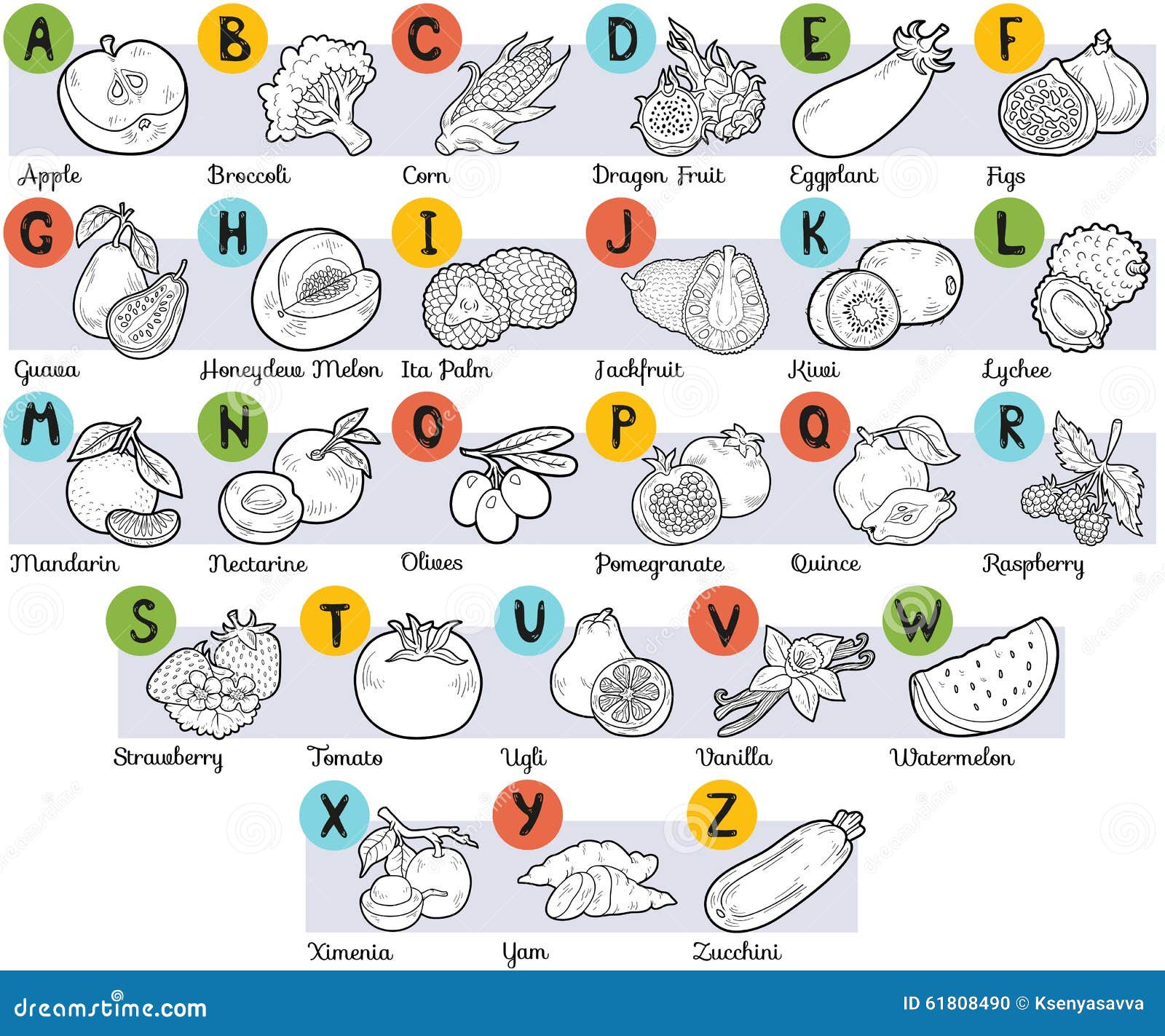 A
Apple

B
Broccoli

C
Corn

D
Dragon Fruit

E
Eggplant

F
Figs

G
Guava

H
Honeydew Melon

I
Ita Palm

J
Jackfruit

K
Kiwi

L
Lychee

M
Mandarin

N
Nectarine

O
Olives

P
Pomegranate

Q
Quince

R
Raspberry

S
Strawberry

T
Tomato

U
Ugli

V
Vanilla

W
Watermelon

X
Ximenia

Y
Yam

Z
Zucchini

dreamstime.com

ID 61808490 © Ksenyasavva