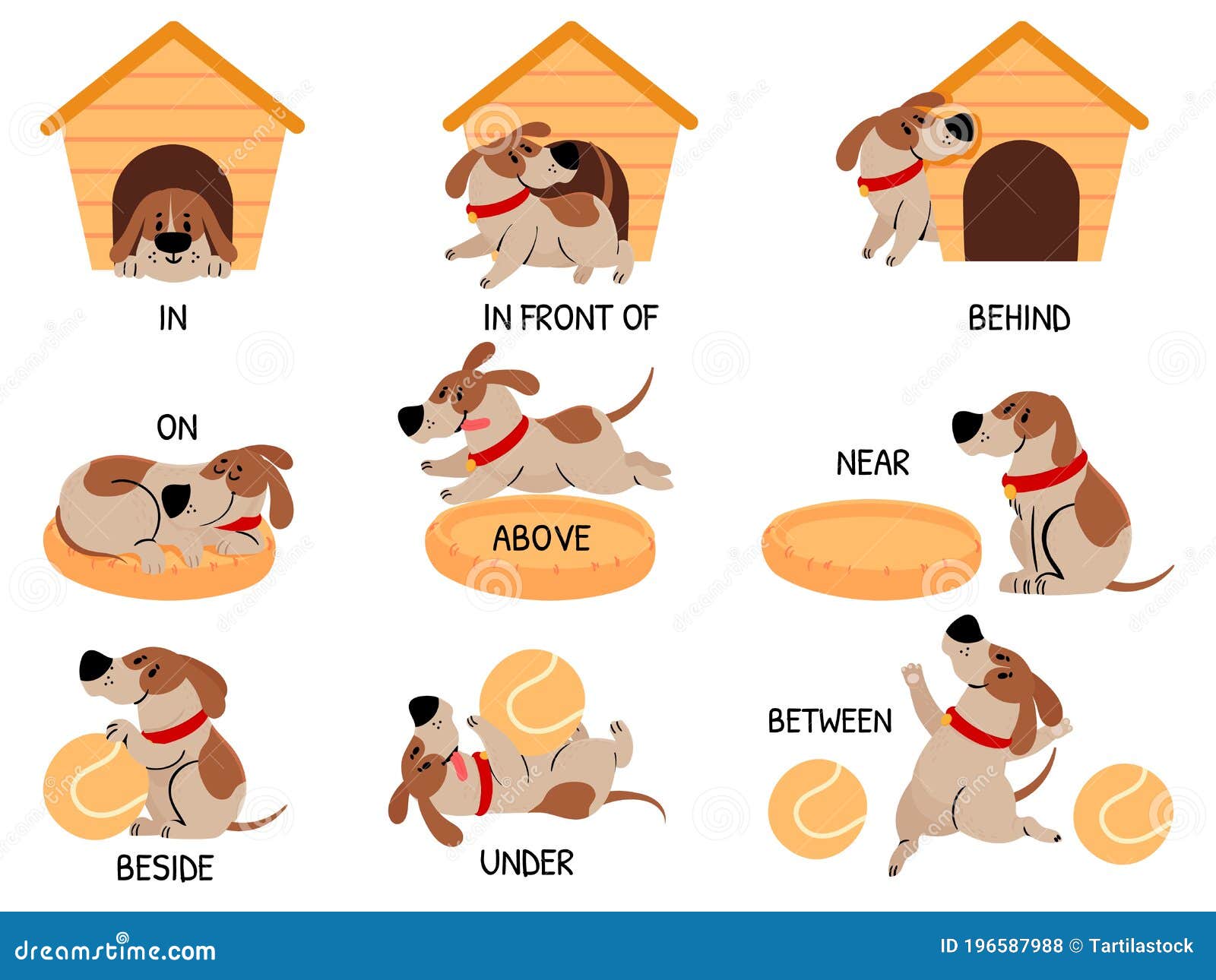 IN

IN FRONT OF

BEHIND

ON

ABOVE

NEAR

BESIDE

UNDER

BETWEEN

dreamstime.com

ID 196587988 © Tartilastock