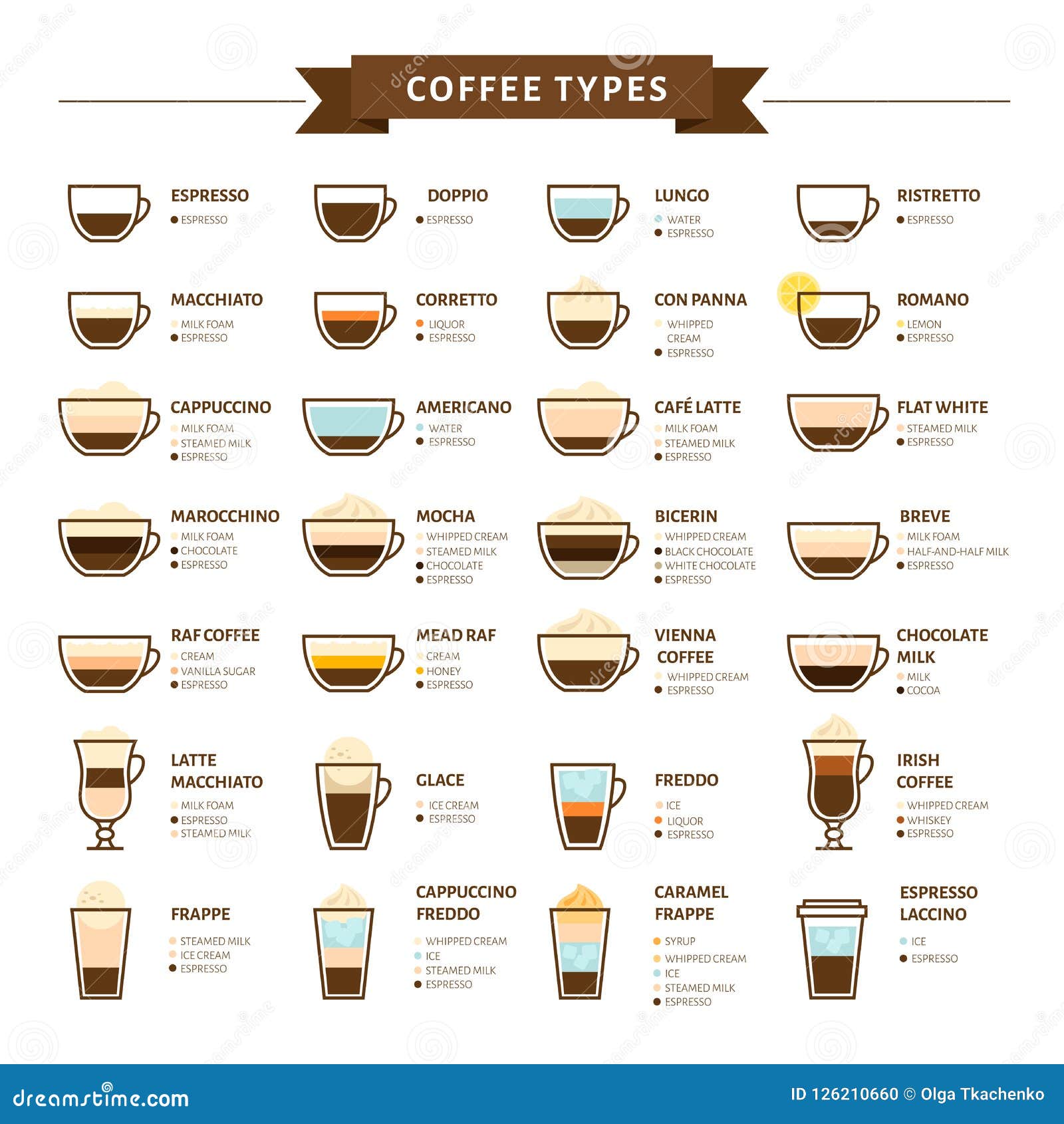 COFFEE TYPES

ESPRESSO
ESPRESSO

DOPPIO
ESPRESSO

LUNGO
WATER
ESPRESSO

RISTRETTO
ESPRESSO

MACCHIATO
MILK FOAM
ESPRESSO

CORRETTO
LIQUOR
ESPRESSO

CON PANNA
WHIPPED CREAM
ESPRESSO

ROMANO
LEMON
ESPRESSO

CAPPUCCINO
MILK FOAM
STEAMED MILK
ESPRESSO

AMERICANO
WATER
ESPRESSO

CAFÉ LATTE
MILK FOAM
STEAMED MILK
ESPRESSO

FLAT WHITE
STEAMED MILK
ESPRESSO

MAROCCHINO
MILK FOAM
CHOCOLATE
ESPRESSO

MOCHA
WHIPPED CREAM
STEAMED MILK
CHOCOLATE
ESPRESSO

BICERIN
WHIPPED CREAM
BLACK CHOCOLATE
WHITE CHOCOLATE
ESPRESSO

BREVE
MILK FOAM
HALF-AND-HALF MILK
ESPRESSO

RAF COFFEE
CREAM
VANILLA SUGAR
ESPRESSO

MEAD RAF
CREAM
HONEY
ESPRESSO

VIENNA COFFEE
WHIPPED CREAM
ESPRESSO

CHOCOLATE MILK
MILK
COCOA

LATTE MACCHIATO
MILK FOAM
ESPRESSO
STEAMED MILK

GLACE
ICE CREAM
ESPRESSO

FREDDO
ICE
LIQUOR
ESPRESSO

IRISH COFFEE
WHIPPED CREAM
WHISKEY
ESPRESSO

FRAPPE
STEAMED MILK
ICE CREAM
ESPRESSO

CAPPUCCINO FREDDO
WHIPPED CREAM
ICE
STEAMED MILK
ESPRESSO

CARAMEL FRAPPE
SYRUP
WHIPPED CREAM
ICE
STEAMED MILK
ESPRESSO

ESPRESSO LACCINO
ICE
ESPRESSO

dreamstime.com
ID 126210660 © Olga Tkachenko