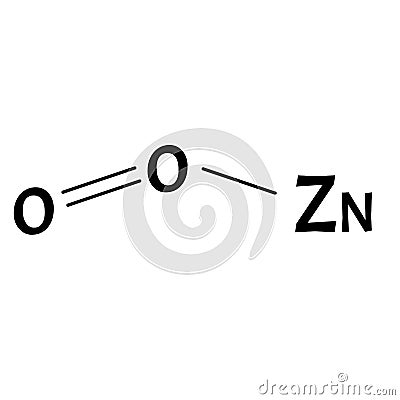 O
O
ZN

dreamstime.com