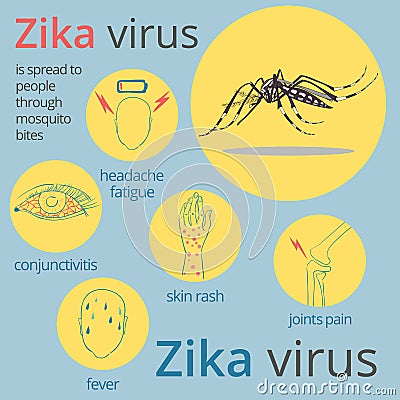 Zika virus

is spread to people through mosquito bites

headache fatigue

conjunctivitis

skin rash

joints pain

fever

Zika virus

dreamstime.com