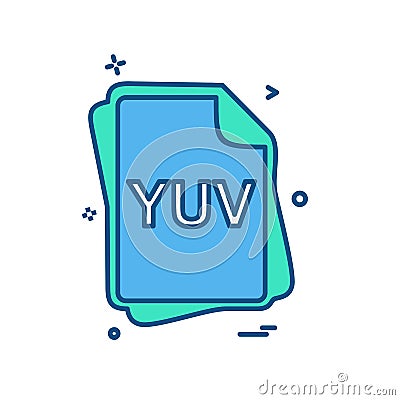 YUV

dreamstime.com