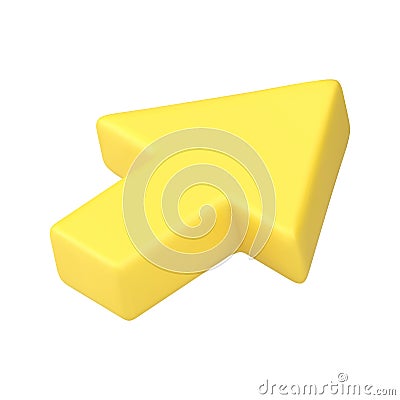 dreamstime.com