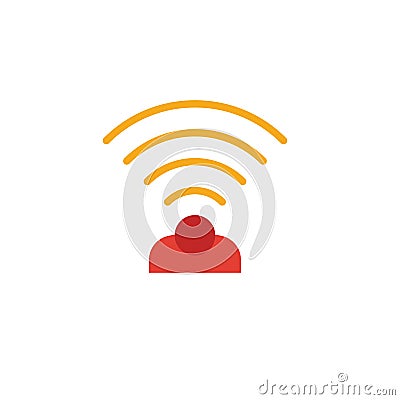 dreamstime.com