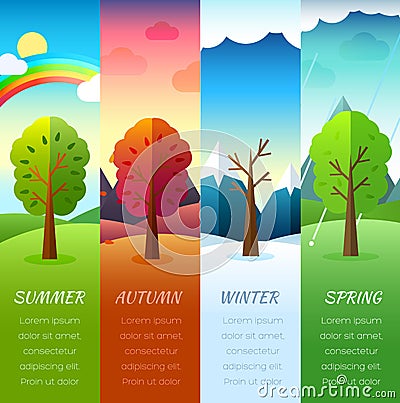 SUMMER

Lorem ipsum dolor sit amet, consectetur adipiscing elit. Proin ut dolor

AUTUMN

Lorem ipsum dolor sit amet, consectetur adipiscing elit. Proin ut dolor

WINTER

Lorem ipsum dolor sit amet, consectetur adipiscing elit. Proin ut dolor

SPRING

Lorem ipsum dolor sit amet, consectetur adipiscing elit. Proin ut dolor

dreamstime.com