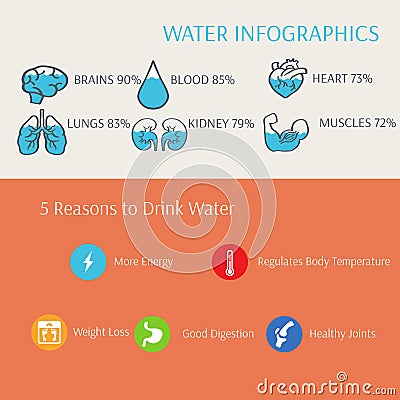 WATER INFOGRAPHICS

BRAINS 90%

BLOOD 85%

HEART 73%

LUNGS 83%

KIDNEY 79%

MUSCLES 72%

5 Reasons to Drink Water

More Energy

Regulates Body Temperature

Weight Loss

Good Digestion

Healthy Joints

dreamstime.com