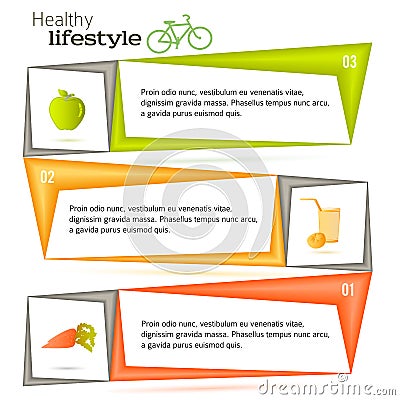 Healthy
lifestyle

03

Proin odio nunc, vestibulum eu venenatis vitae, dignissim gravida massa. Phasellus tempus nunc arcu, a gavida purus euismod quis.

02

Proin odio nunc, vestibulum eu venenatis vitae, dignissim gravida massa. Phasellus tempus nunc arcu, a gavida purus euismod quis.

01

Proin odio nunc, vestibulum eu venenatis vitae, dignissim gravida massa. Phasellus tempus nunc arcu, a gavida purus euismod quis.

dreamstime.com