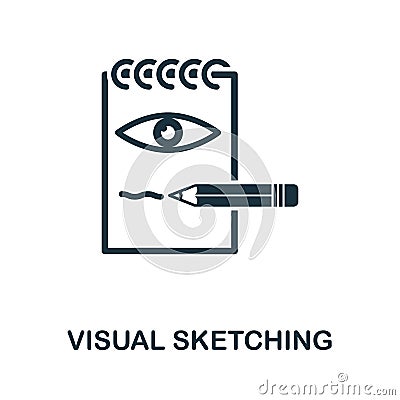 VISUAL SKETCHING

dreamstime.com