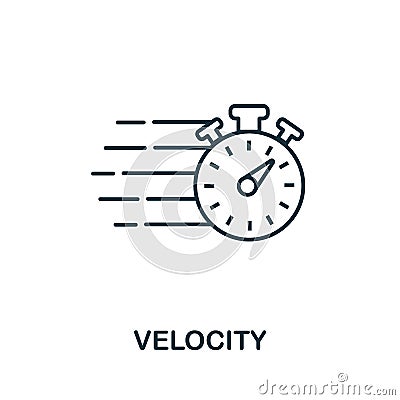 VELOCITY

dreamstime.com