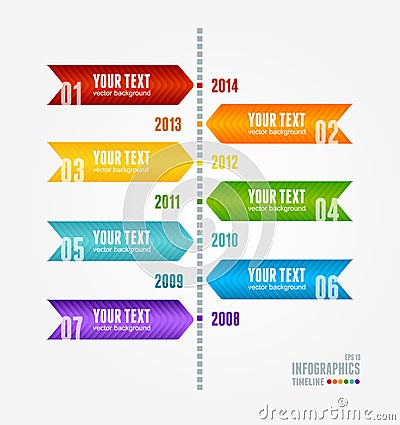 01 YOUR TEXT
vector background

2014

2013

YOUR TEXT
vector background 02

03 YOUR TEXT
vector background

2012

2011

YOUR TEXT
vector background 04

05 YOUR TEXT
vector background

2010

2009

YOUR TEXT
vector background 06

07 YOUR TEXT
vector background

2008

EPS 10
INFOGRAPHICS
TIMELINE

dreamstime.com