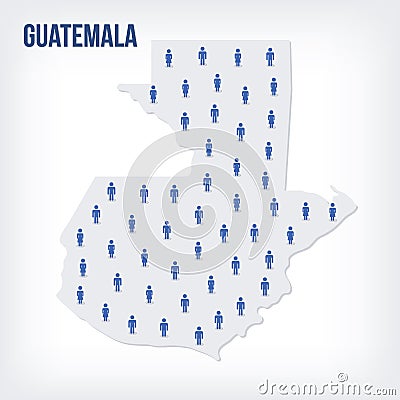 GUATEMALA

dreamstime.com