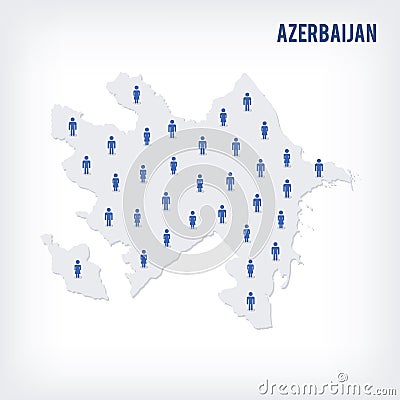 AZERBAIJAN

dreamstime.com