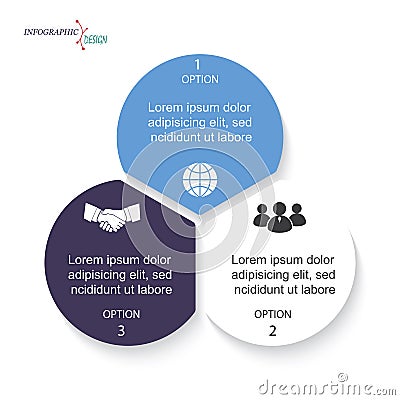 INFOGRAPHIC DESIGN

1
OPTION

Lorem ipsum dolor adipisicing elit, sed ncididunt ut labore

Lorem ipsum dolor adipisicing elit, sed ncididunt ut labore

OPTION
3

Lorem ipsum dolor adipisicing elit, sed ncididunt ut labore

OPTION
2

dreamstime.com