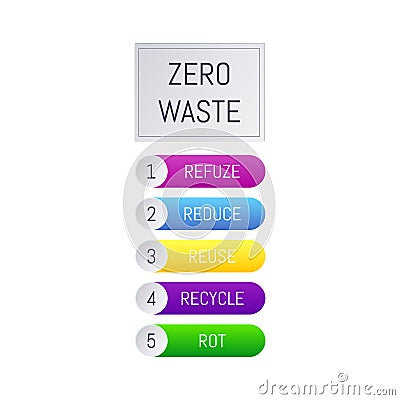 ZERO WASTE

1 REFUZE

2 REDUCE

3 REUSE

4 RECYCLE

5 ROT

dreamstime.com