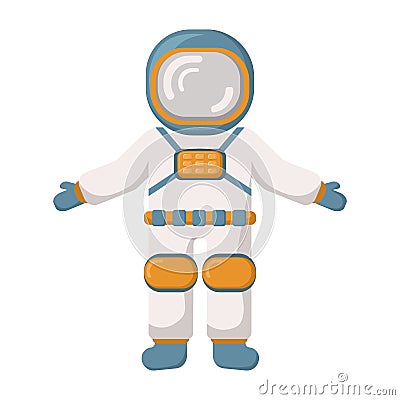 dreamstime.com